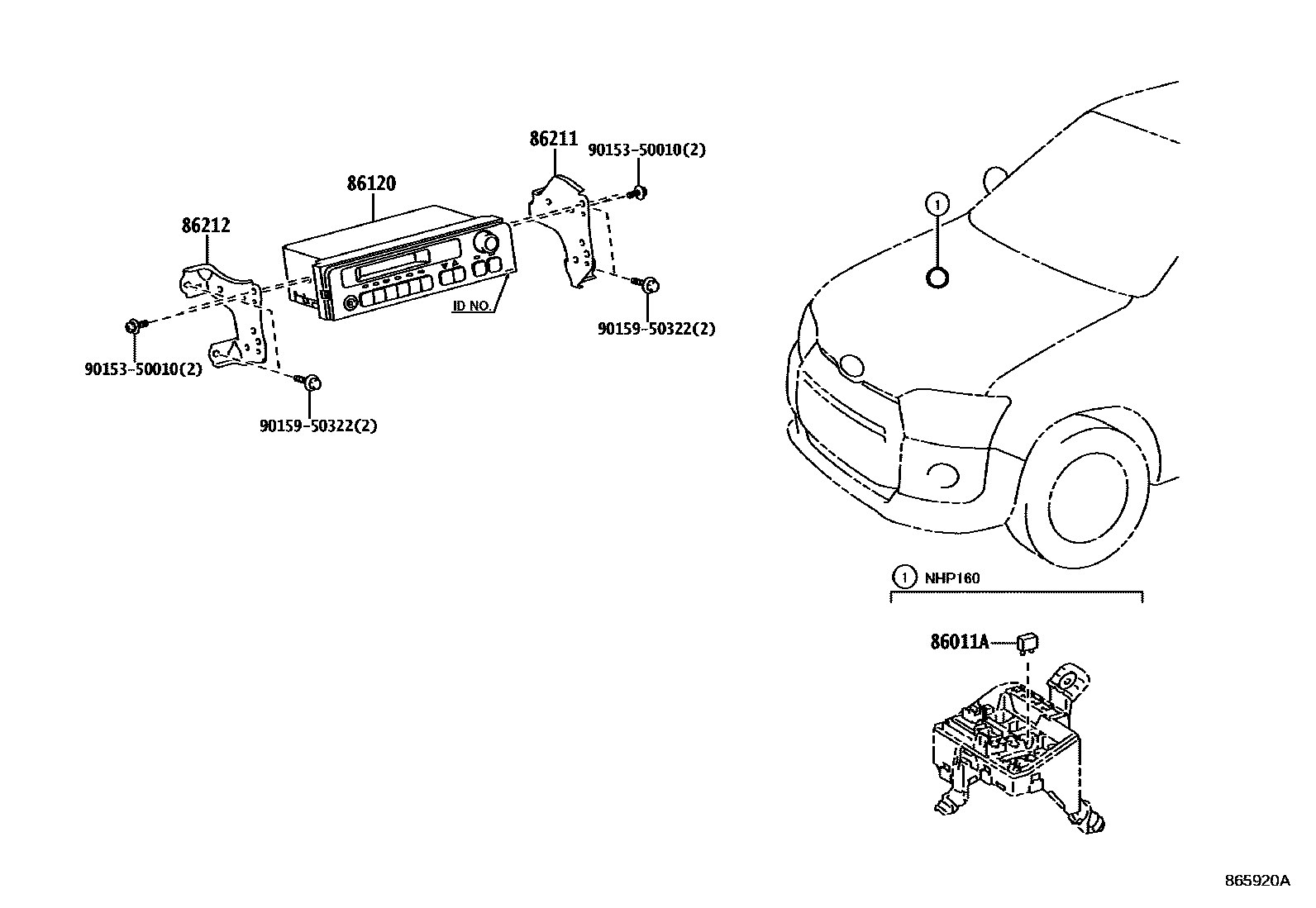 86211
90153-50010(2)
86120
86212
ID NO.
90159-50322(2)
90153-50010(2)
90159-50322(2)
1
1 NHP160
86011A
865920A