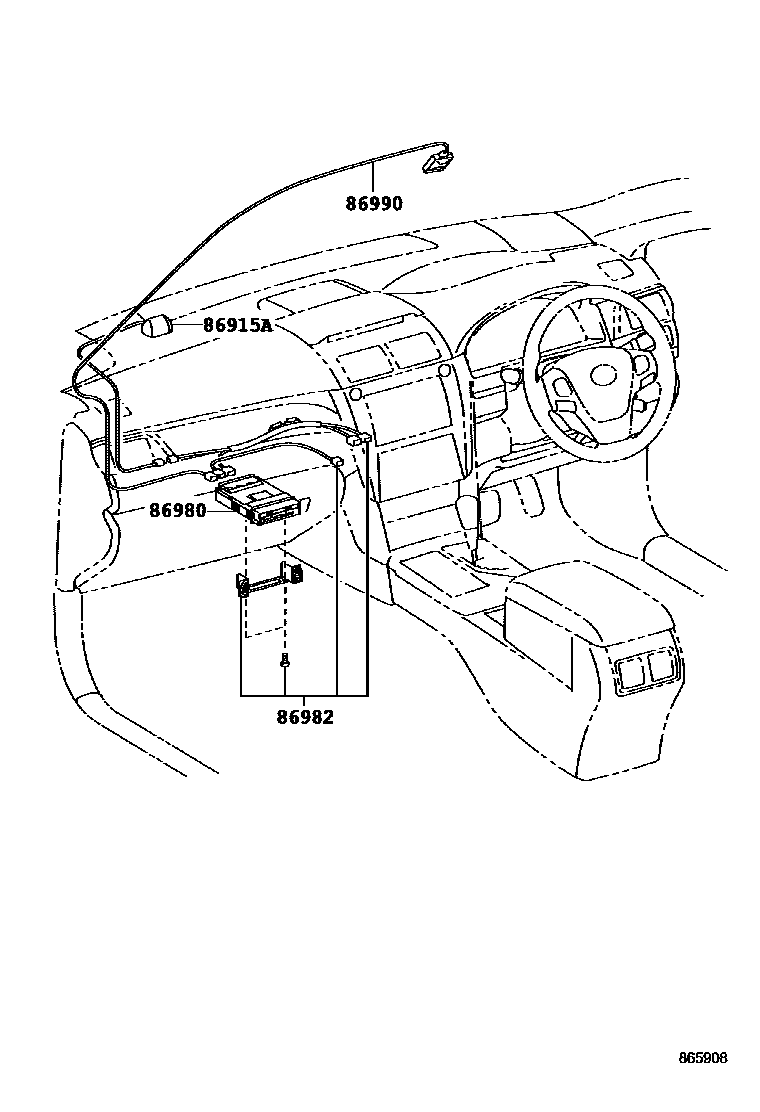 86990

86915A

86980

86982

865908