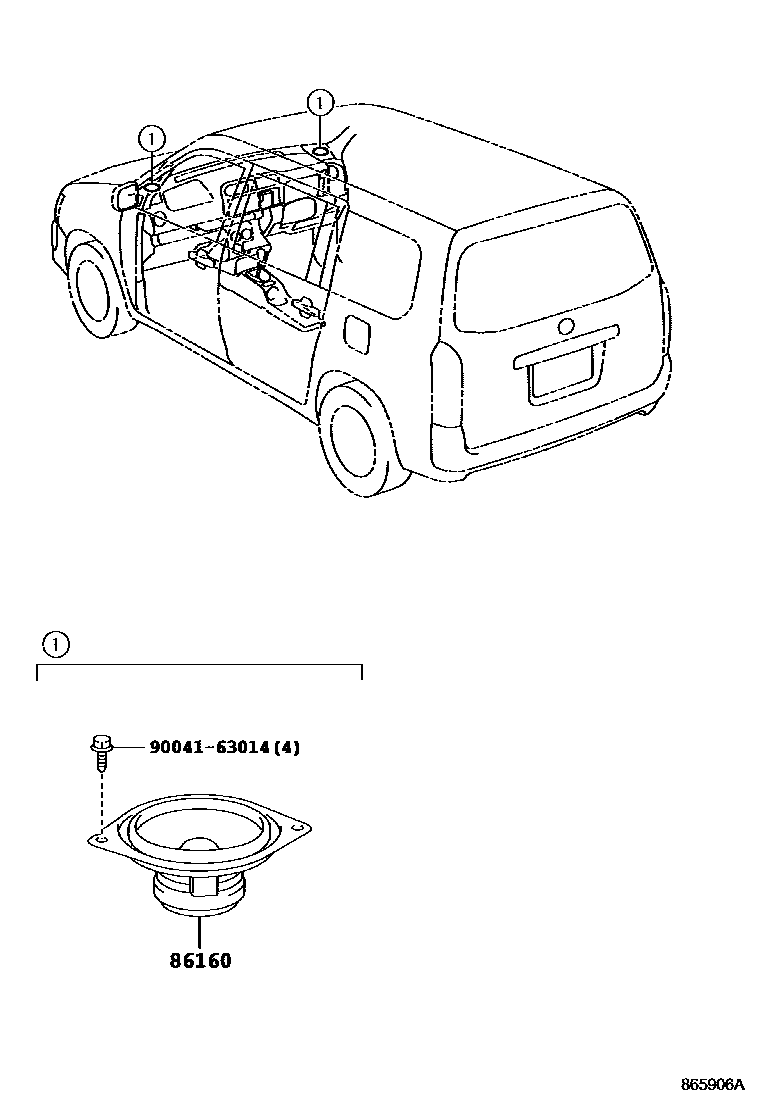 1
1

1

90041-63014 (4)

86160

865906A