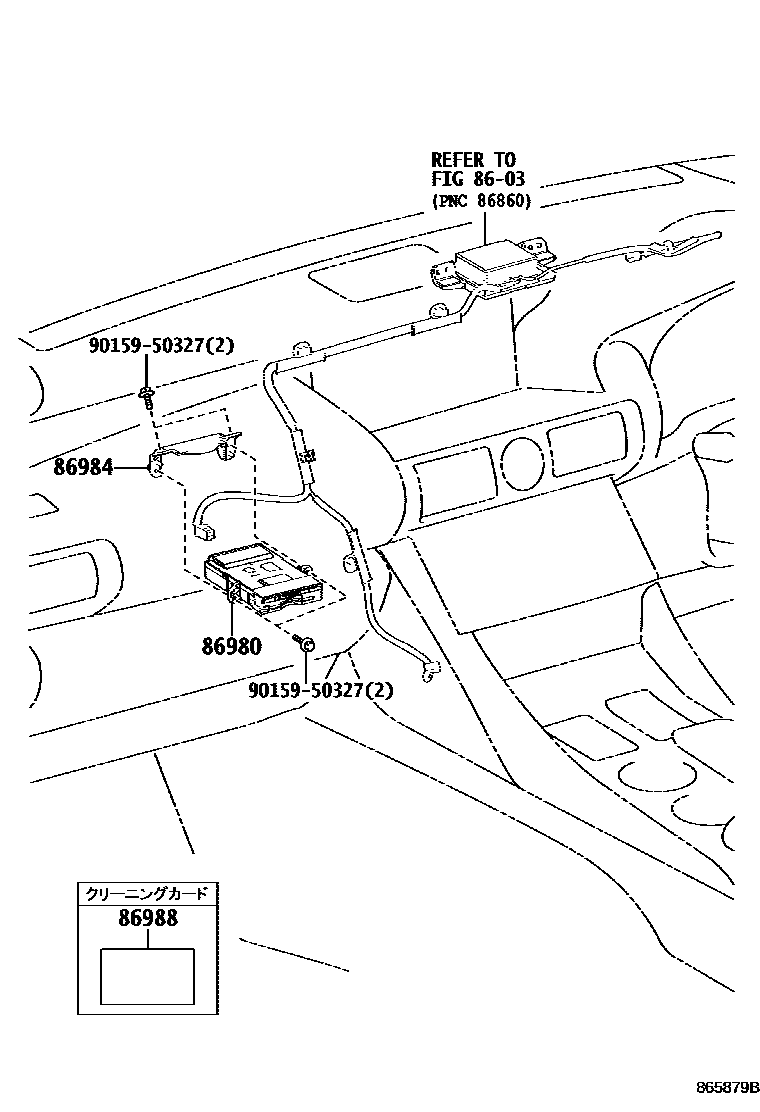 REFER TO
FIG 86-03
(PNC 86860)

90159-50327(2)

86984

86980

90159-50327(2)

クリーニングカード
86988

865879B