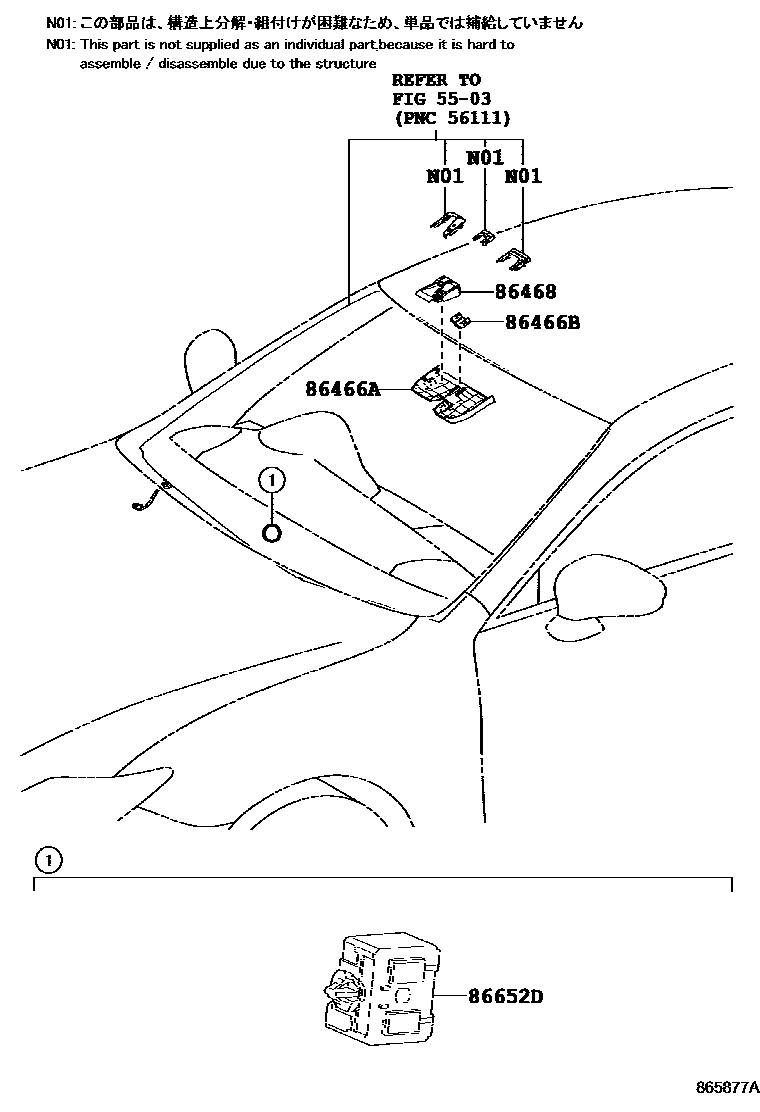 N01: この部品は、構造上分解・組付けが困難なため、単品では補給していません
N01: This part is not supplied as an individual part,because it is hard to assemble / disassemble due to the structure

REFER TO
FIG 55-03
(PNC 56111)

N01
N01
N01

86468
86466B
86466A

1

1

86652D

865877A