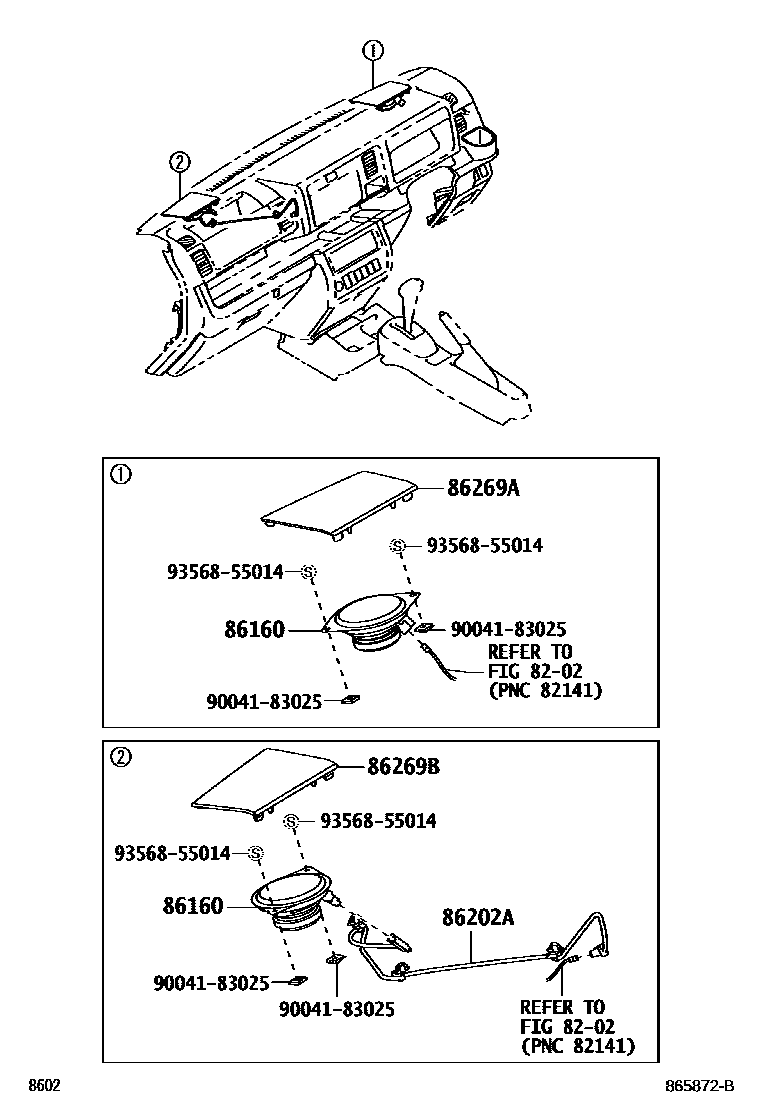 ①
②

①
86269A
93568-55014
93568-55014
86160
90041-83025
REFER TO
FIG 82-02
(PNC 82141)
90041-83025

②
86269B
93568-55014
93568-55014
86160
86202A
90041-83025
90041-83025
REFER TO
FIG 82-02
(PNC 82141)

8602
865872-B