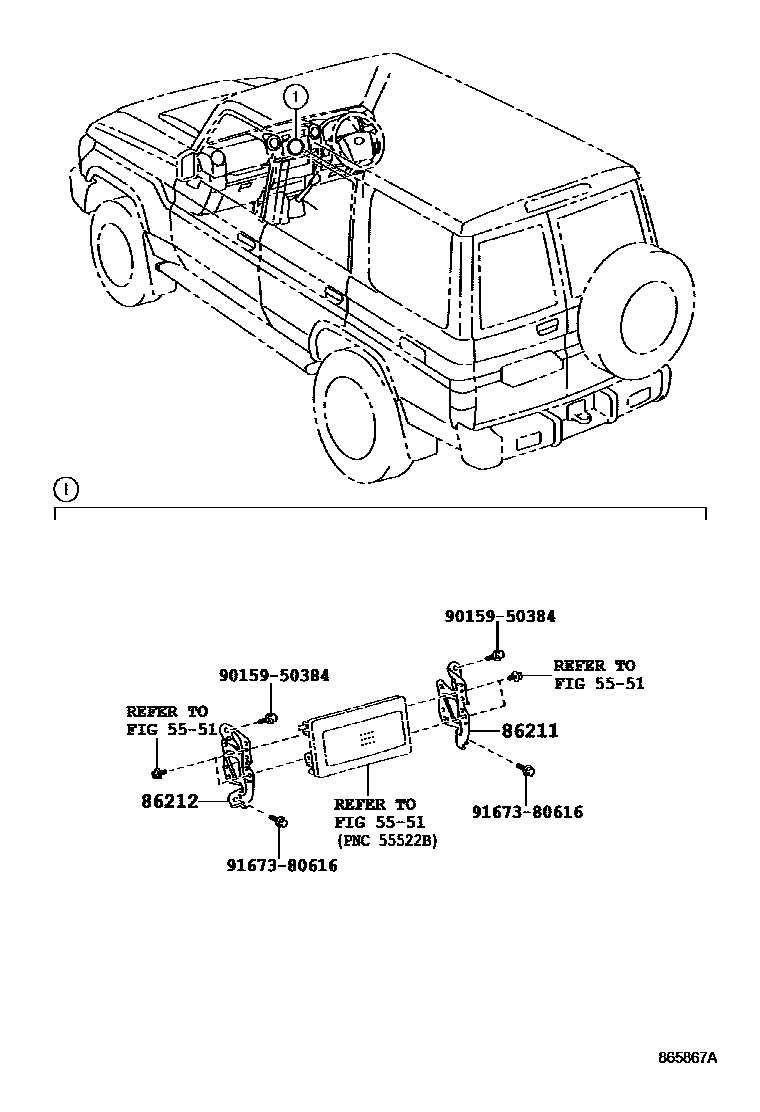 1

1

90159-50384

REFER TO
FIG 55-51

90159-50384

REFER TO
FIG 55-51

86211

86212

REFER TO
FIG 55-51
(PNC 55522B)

91673-80616

91673-80616

865867A