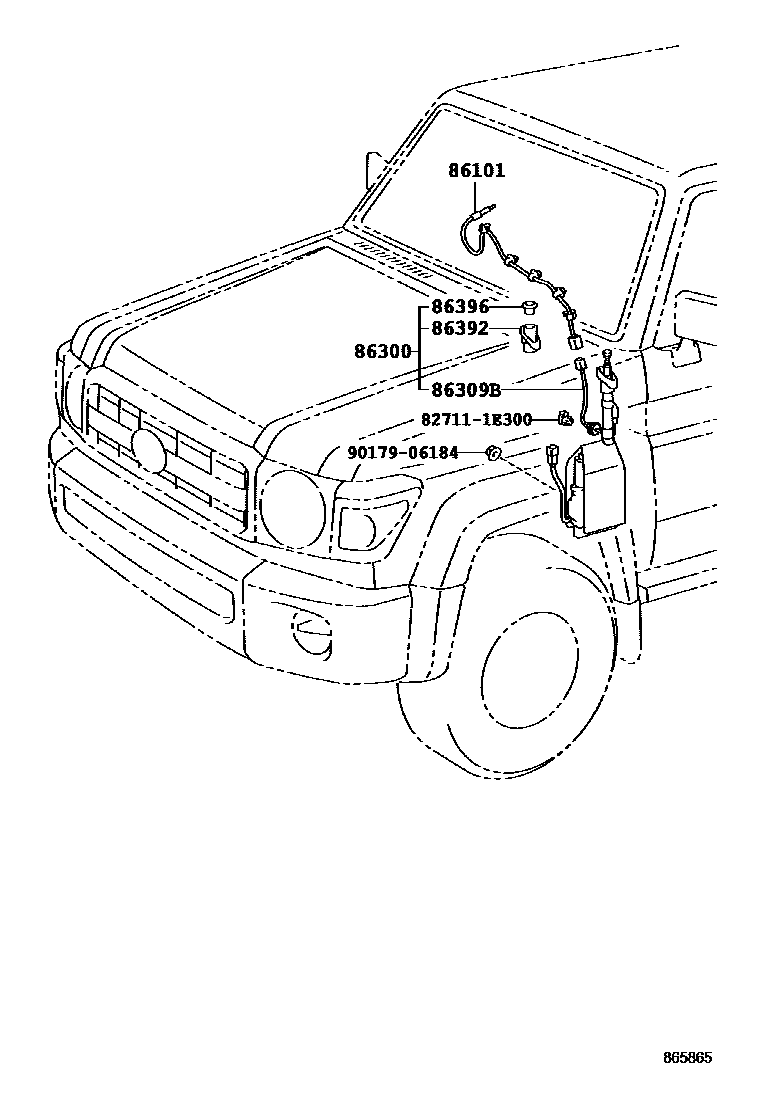 86101
86396
86392
86300
86309B
82711-1E300
90179-06184
865865