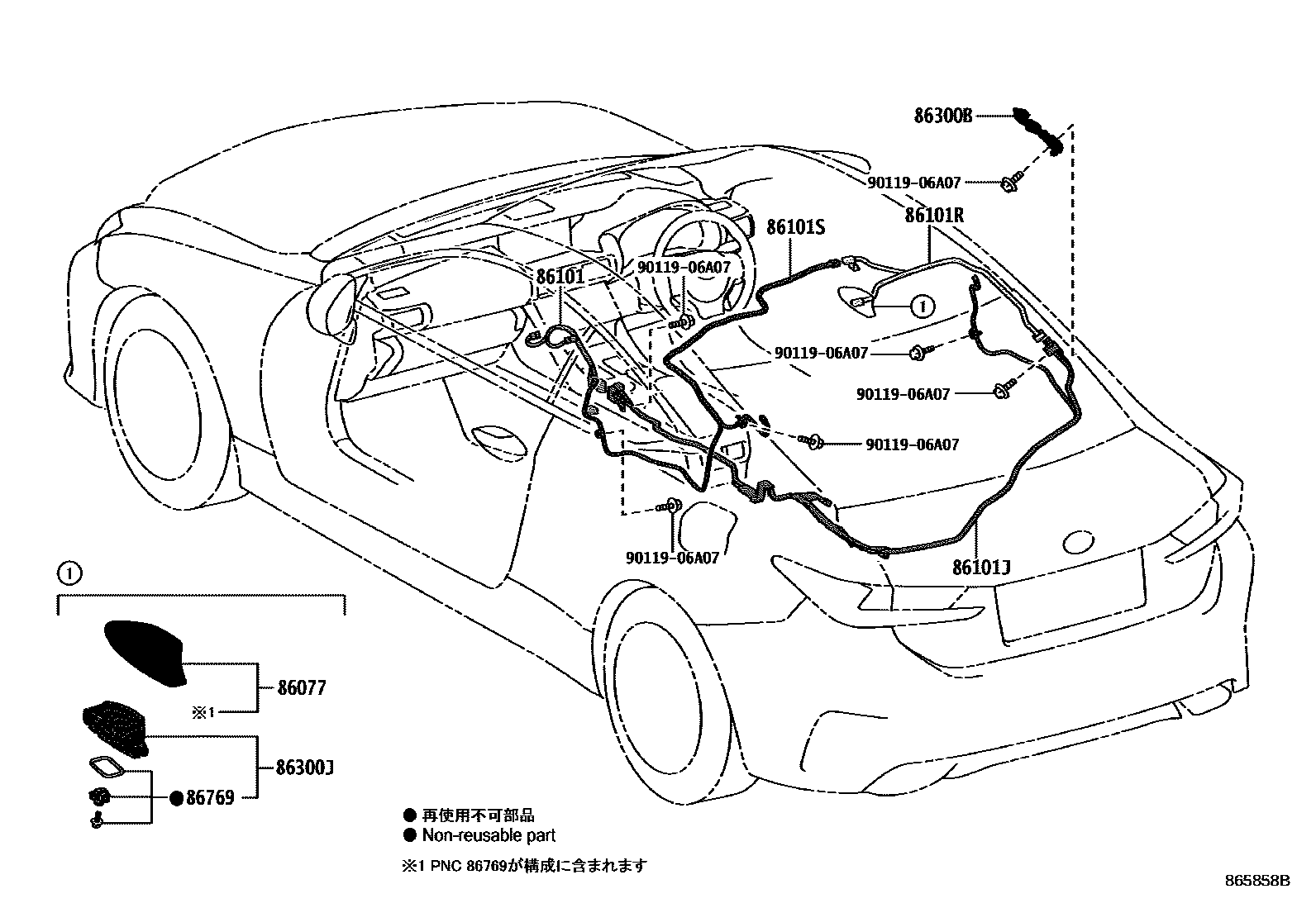 86300B

90119-06A07

86101S

86101R

86101

90119-06A07

①

90119-06A07

90119-06A07

90119-06A07

90119-06A07

86101J

①

86077

※1

86300J

● 86769

● 再使用不可部品
● Non-reusable part

※1 PNC 86769が構成に含まれます

865858B