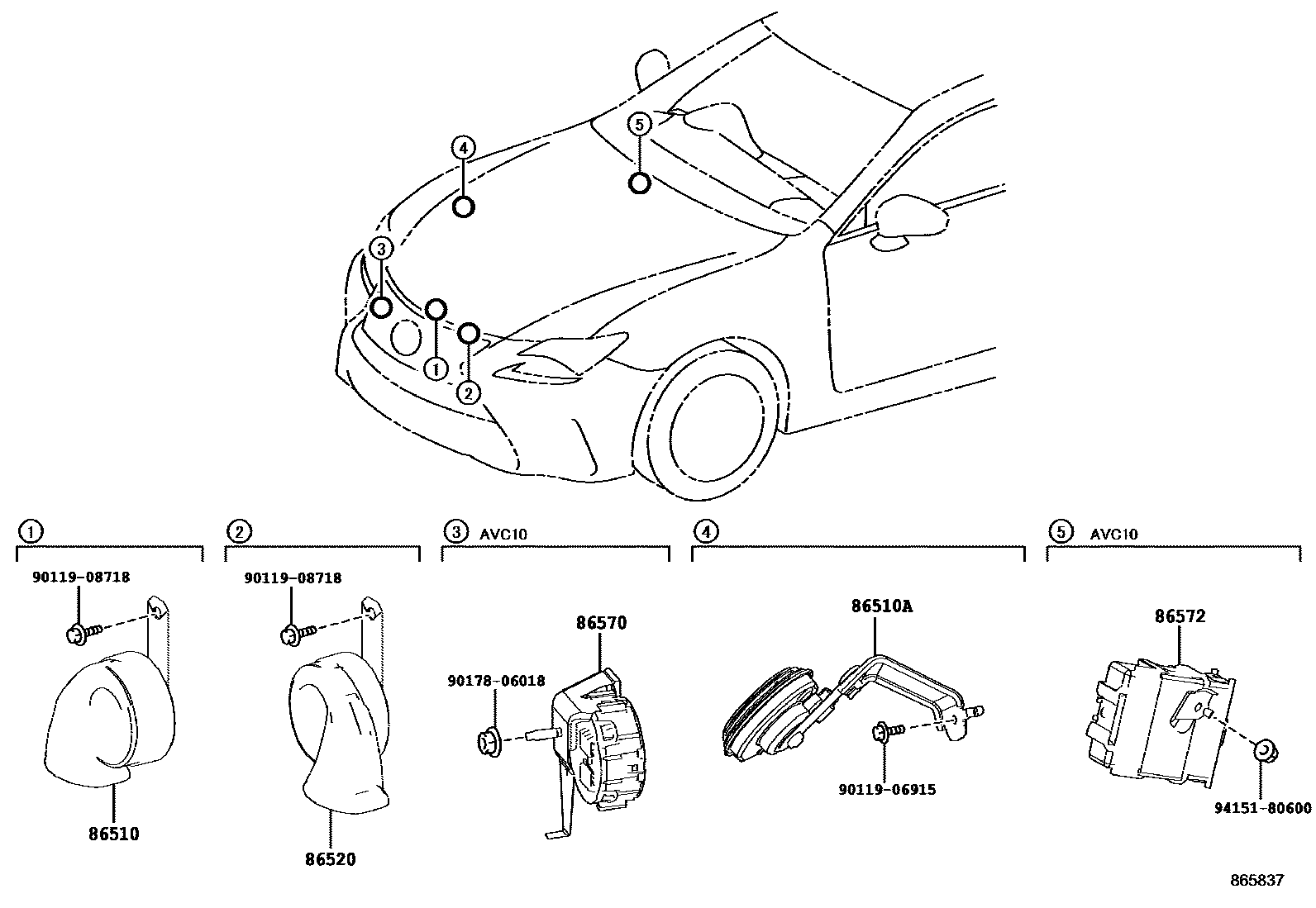 4
5
3
1
2

1
90119-08718
86510

2
90119-08718
86520

3 AVC10
86570
90178-06018

4
86510A
90119-06915

5 AVC10
86572
94151-80600

865837