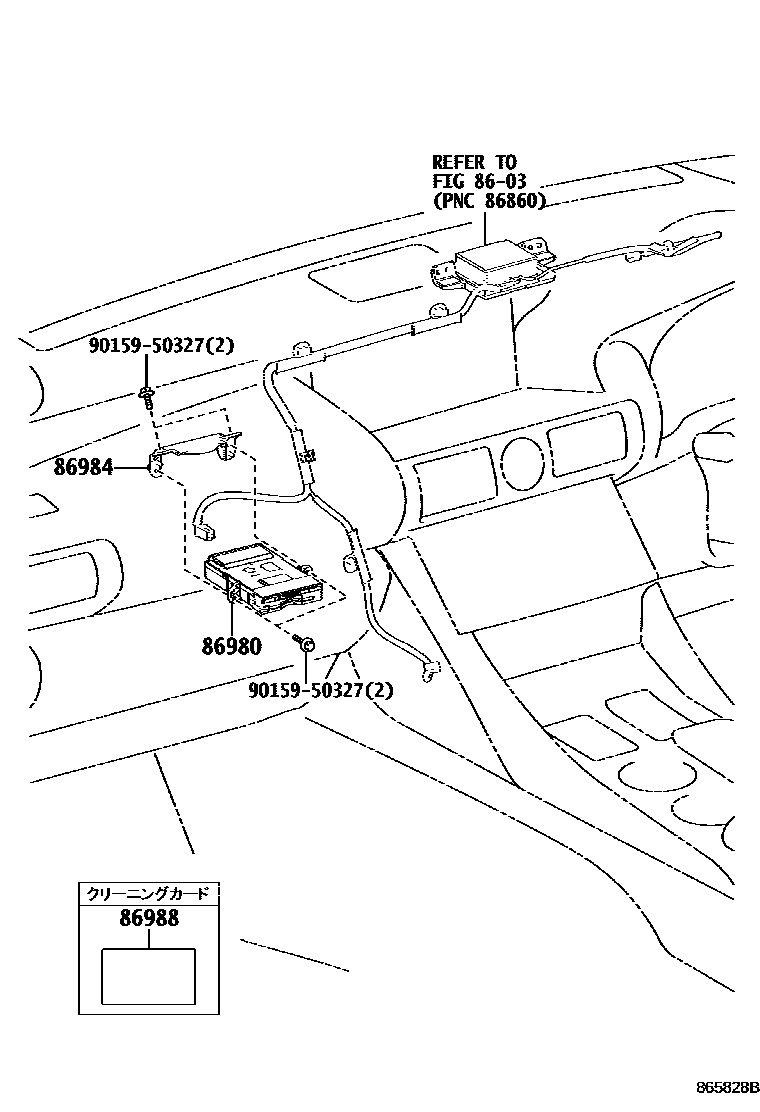 REFER TO
FIG 86-03
(PNC 86860)

90159-50327(2)

86984

86980

90159-50327(2)

クリーニングカード
86988

865828B