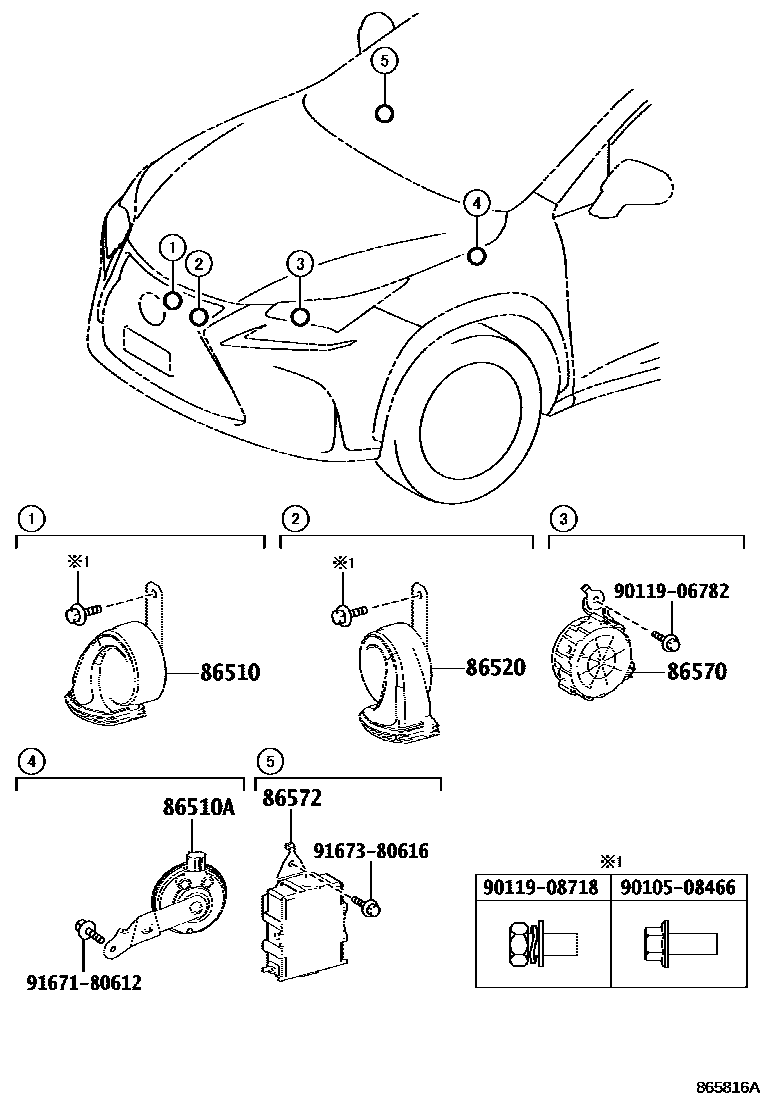 5
4
1
2
3

1
※1
86510

2
※1
86520

3
90119-06782
86570

4
86510A
91671-80612

5
86572
91673-80616

※1

| 90119-08718 | 90105-08466 |
|---|---|
| | |

865816A