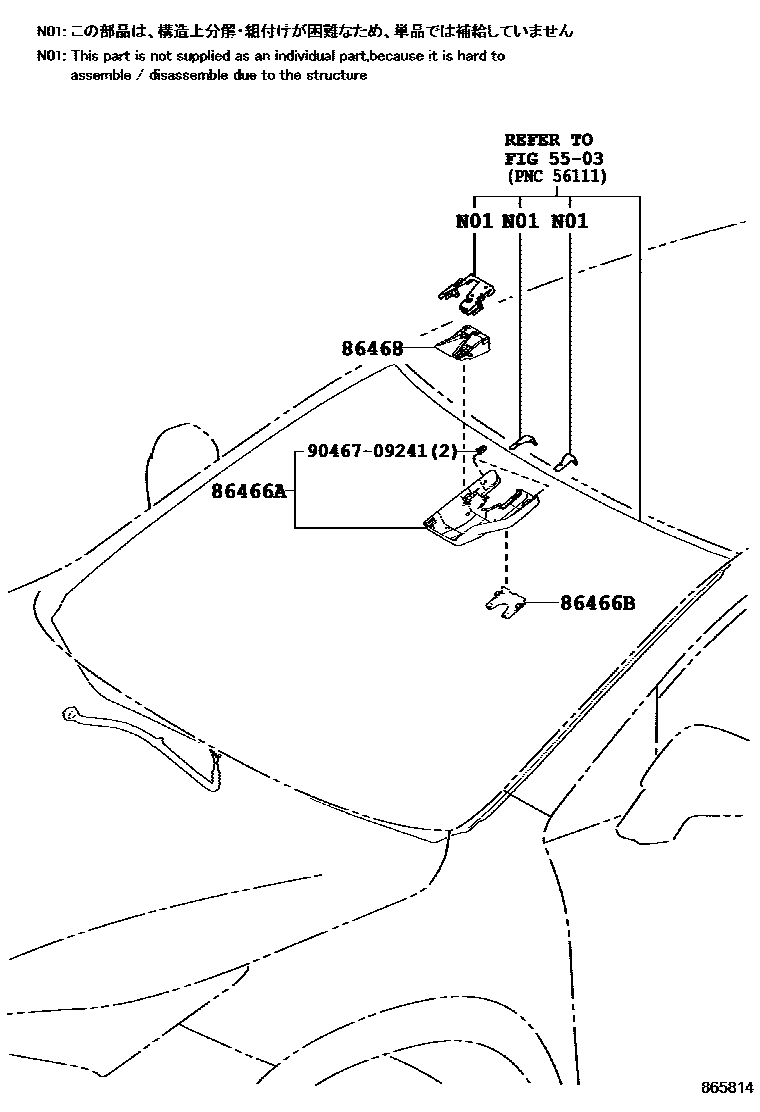 N01: この部品は、構造上分解・組付けが困難なため、単品では補給していません
N01: This part is not supplied as an individual part,because it is hard to assemble / disassemble due to the structure

REFER TO
FIG 55-03
(PNC 56111)

N01 N01 N01

86468

90467-09241(2)

86466A

86466B

865814