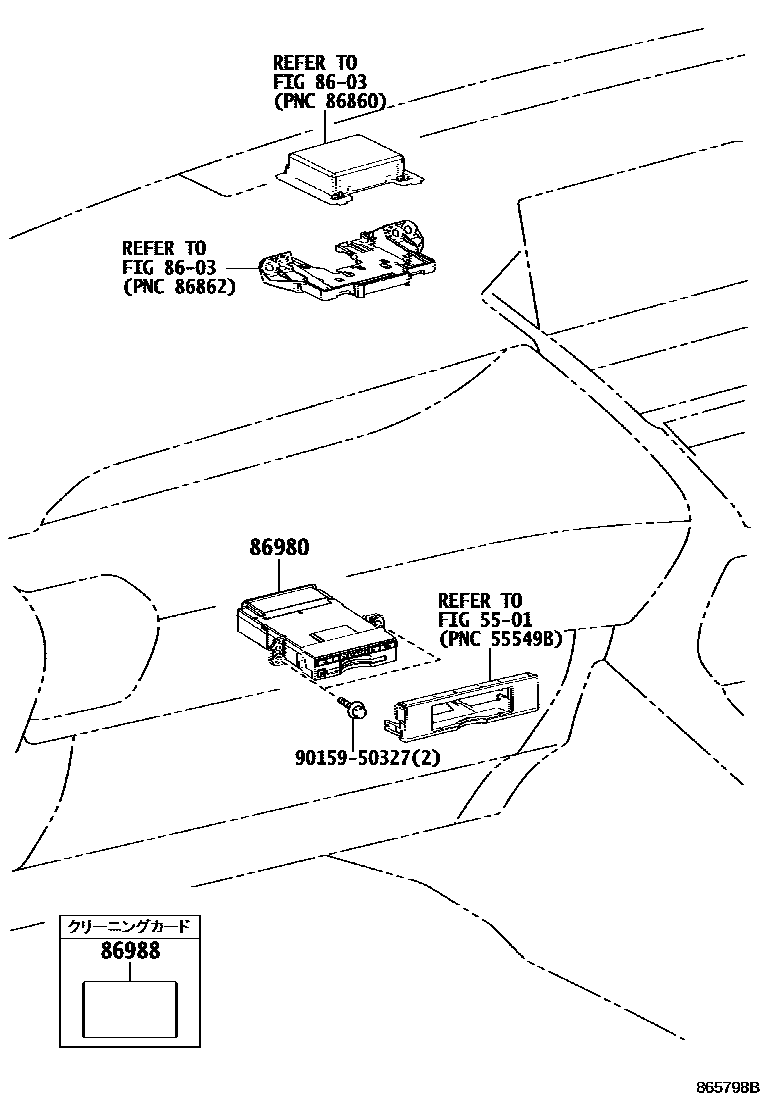 REFER TO
FIG 86-03
(PNC 86860)

REFER TO
FIG 86-03
(PNC 86862)

86980

REFER TO
FIG 55-01
(PNC 55549B)

90159-50327(2)

クリーニングカード
86988

865798B