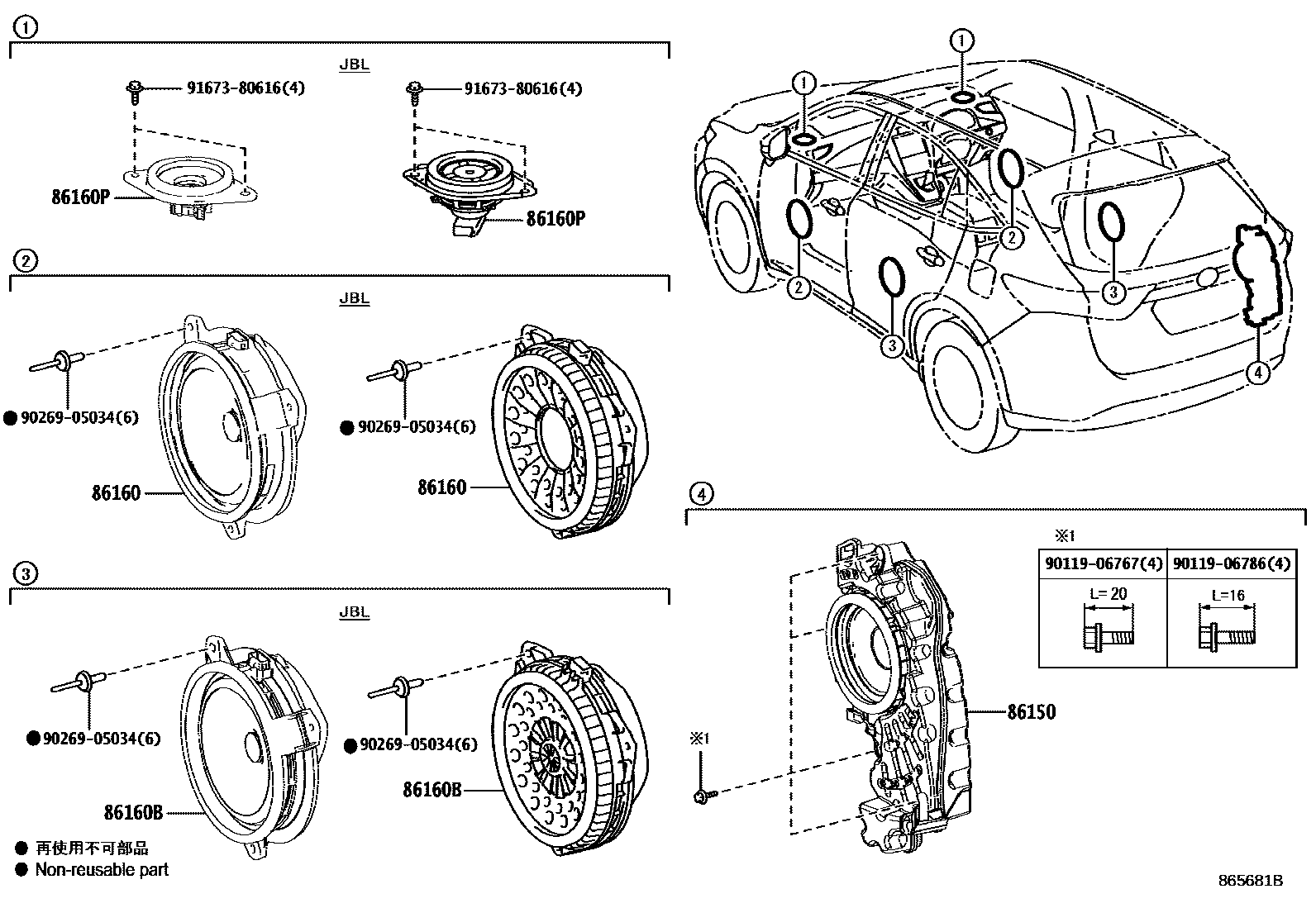 ①

JBL

91673-80616(4)

91673-80616(4)

86160P

86160P

②

JBL

● 90269-05034(6)

● 90269-05034(6)

86160

86160

③

JBL

● 90269-05034(6)

● 90269-05034(6)

86160B

86160B

● 再使用不可部品
● Non-reusable part

①
①
②
②
③
③
④

④

※1

| 90119-06767(4) | 90119-06786(4) |
|---|---|
| L= 20 | L=16 |

86150

※1

865681B