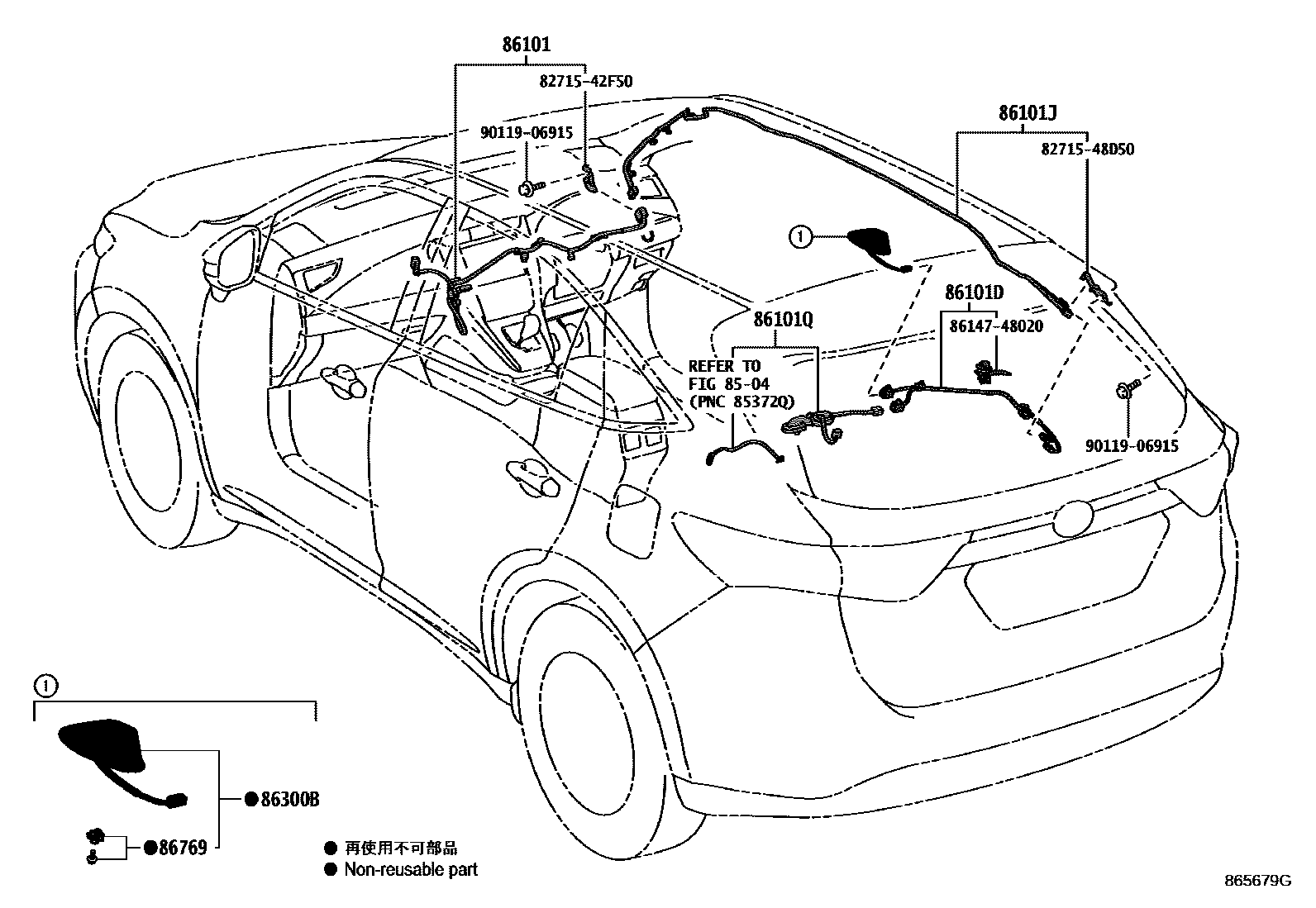 86101
82715-42F50
90119-06915
86101J
82715-48D50
①
86101D
86147-48020
86101Q
REFER TO
FIG 85-04
(PNC 85372Q)
90119-06915
①
●86300B
●86769
● 再使用不可部品
● Non-reusable part
865679G