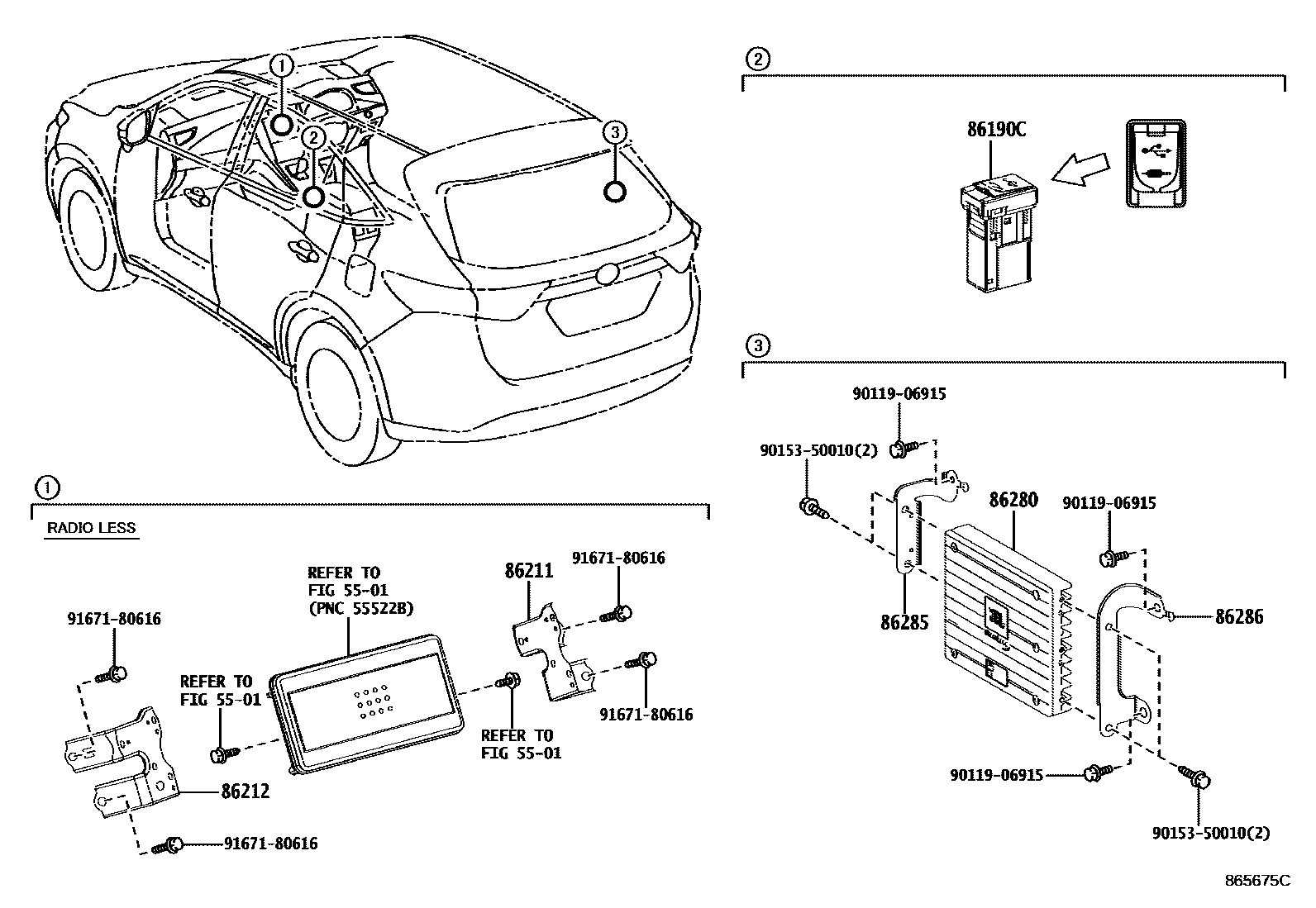 1
2
3

2
86190C

3
90119-06915
90153-50010(2)
86280
90119-06915
86285
86286
90119-06915
90153-50010(2)

1
RADIO LESS
REFER TO
FIG 55-01
(PNC 55522B)
86211
91671-80616
91671-80616
REFER TO
FIG 55-01
91671-80616
REFER TO
FIG 55-01
86212
91671-80616

865675C