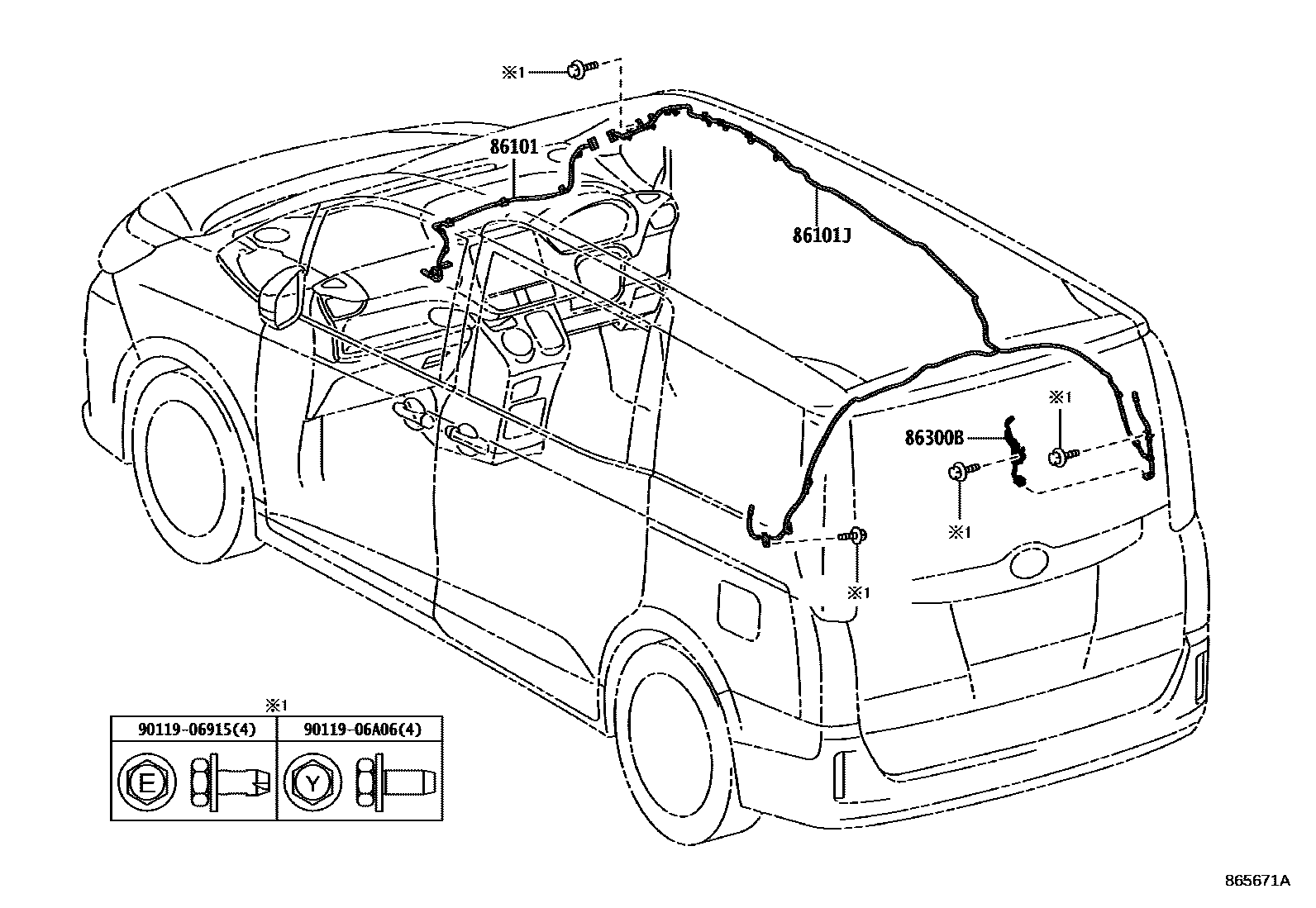 ※1

86101

86101J

※1

86300B

※1

※1

※1

| 90119-06915(4) | 90119-06A06(4) |
|---|---|
| E | Y |

865671A