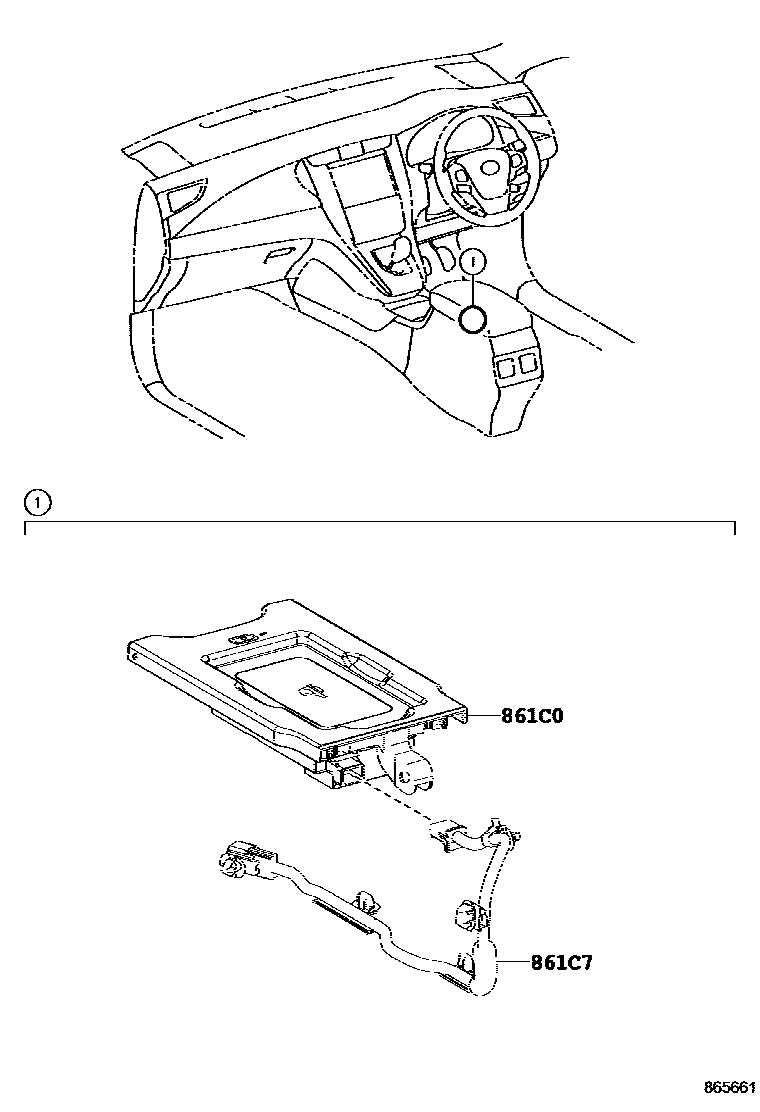 1

1

861C0

861C7

865661