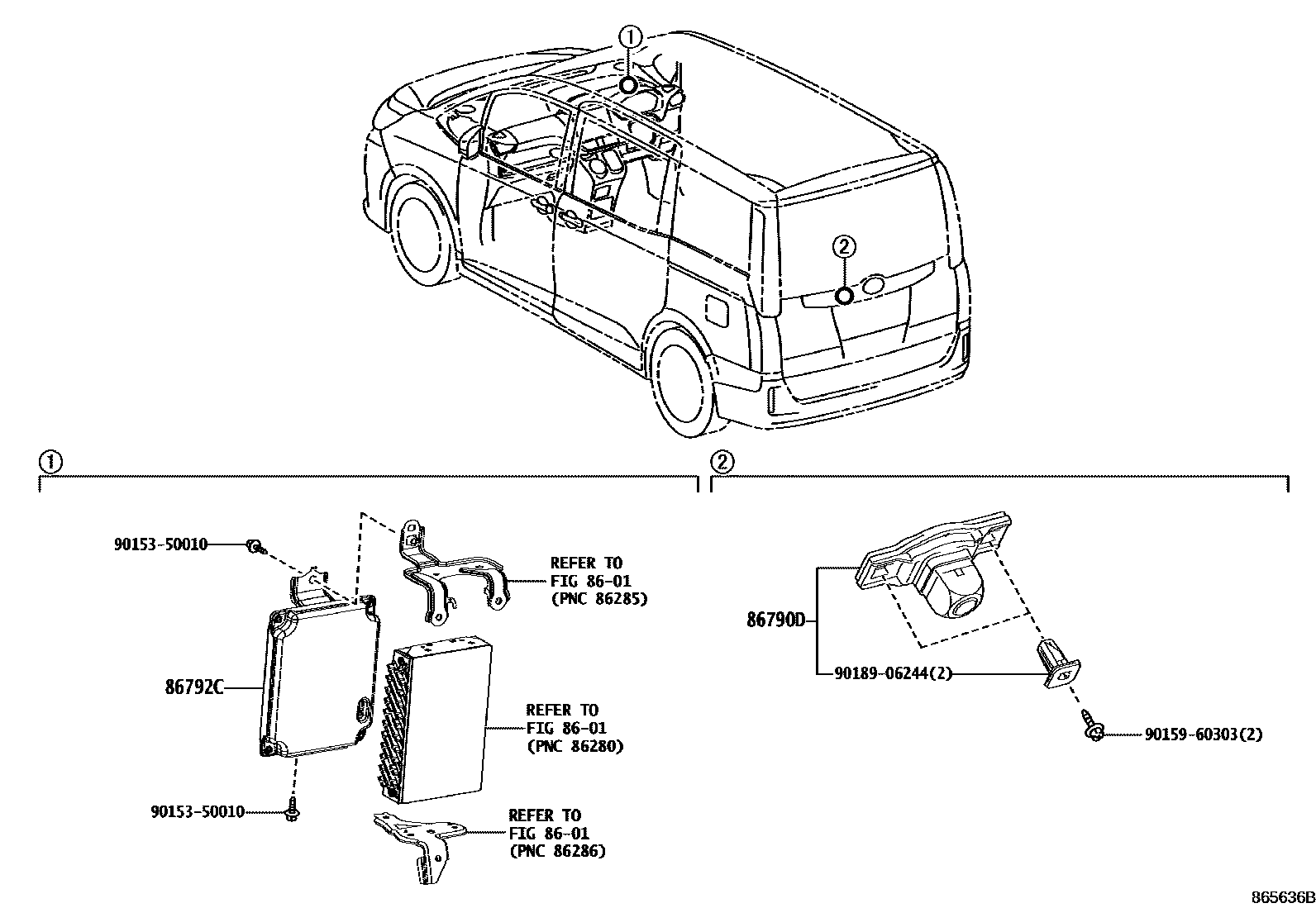 ①

②

①

90153-50010

REFER TO
FIG 86-01
(PNC 86285)

86792C

REFER TO
FIG 86-01
(PNC 86280)

90153-50010

REFER TO
FIG 86-01
(PNC 86286)

②

86790D

90189-06244(2)

90159-60303(2)

865636B