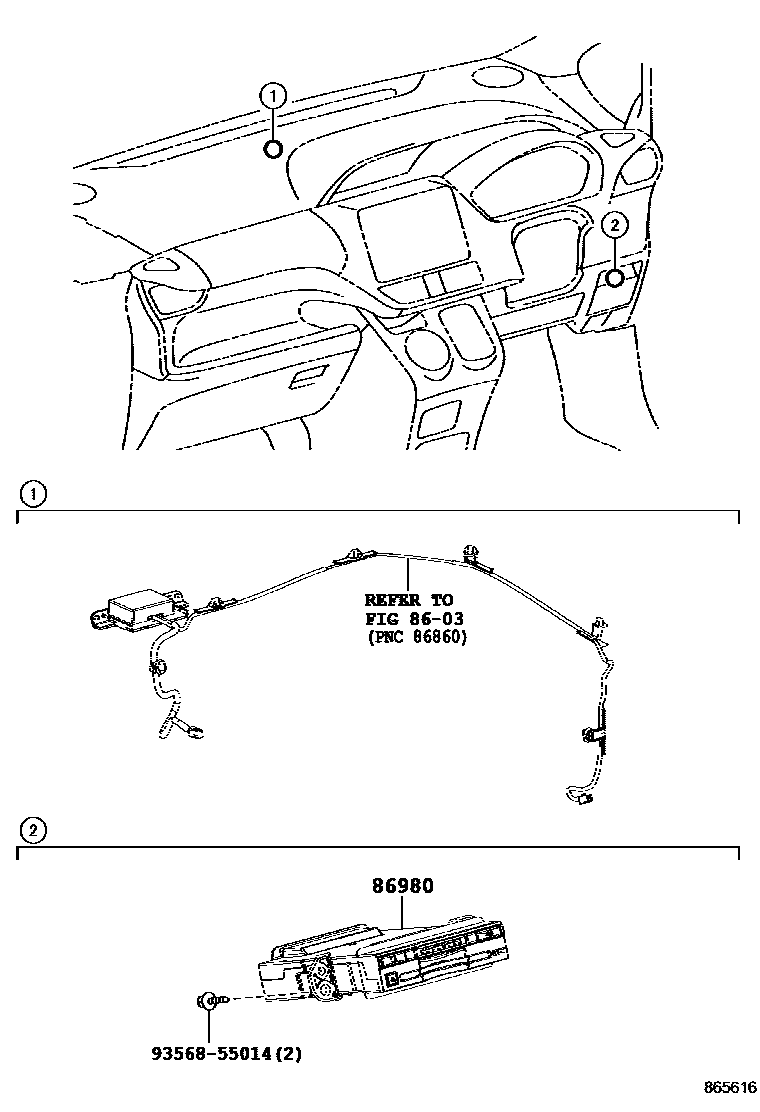 1
2
1
REFER TO
FIG 86-03
(PNC 86860)
2
86980
93568-55014(2)
865616