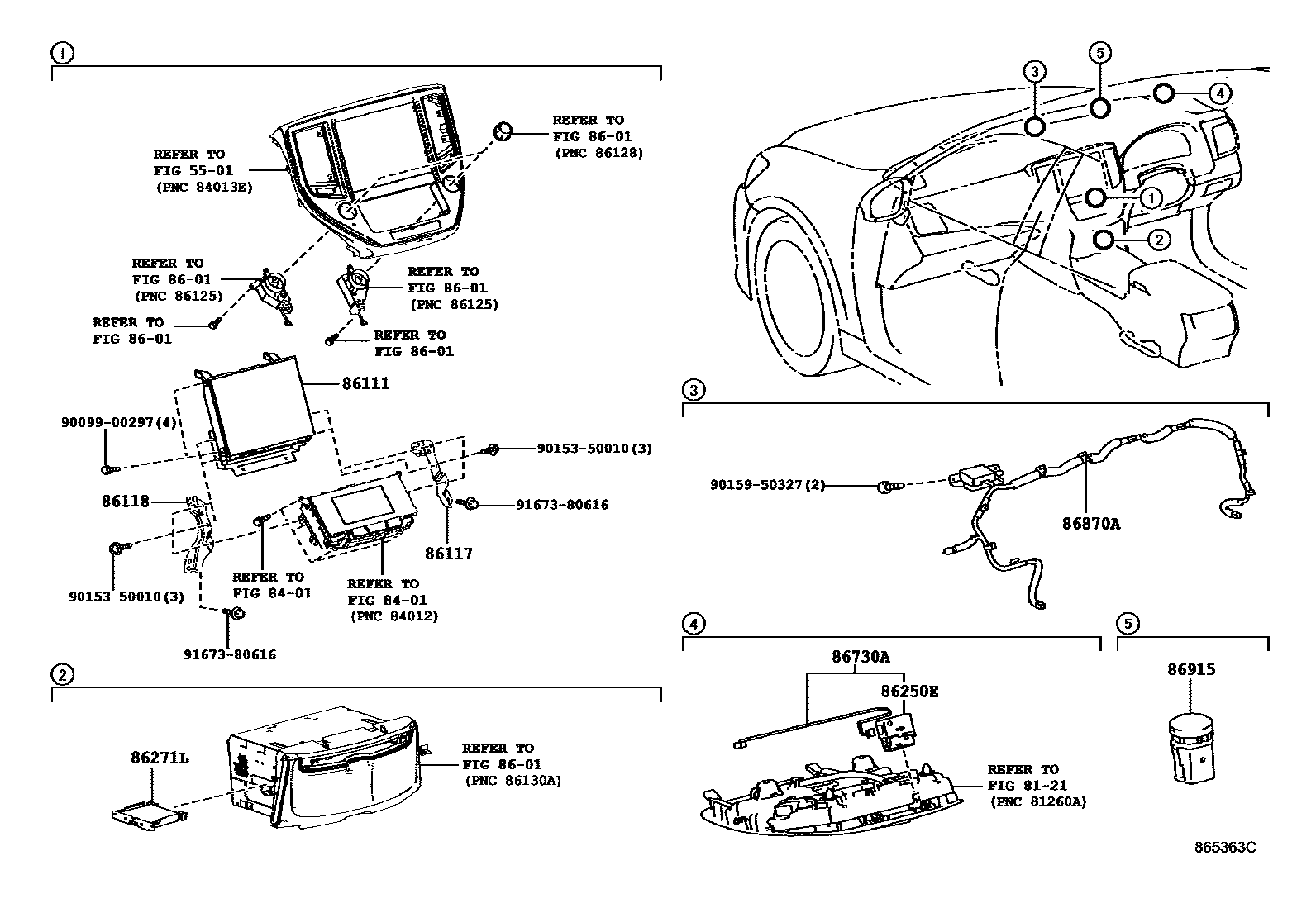 ①

REFER TO FIG 55-01 (PNC 84013E)

REFER TO FIG 86-01 (PNC 86128)

REFER TO FIG 86-01 (PNC 86125)

REFER TO FIG 86-01 (PNC 86125)

REFER TO FIG 86-01

REFER TO FIG 86-01

86111

90099-00297(4)

90153-50010(3)

86118

91673-80616

86117

REFER TO FIG 84-01

REFER TO FIG 84-01 (PNC 84012)

90153-50010(3)

91673-80616

②

86271L

REFER TO FIG 86-01 (PNC 86130A)

③ ⑤ ④

① ②

③

90159-50327(2)

86870A

④

86730A

86250E

REFER TO FIG 81-21 (PNC 81260A)

⑤

86915

865363C