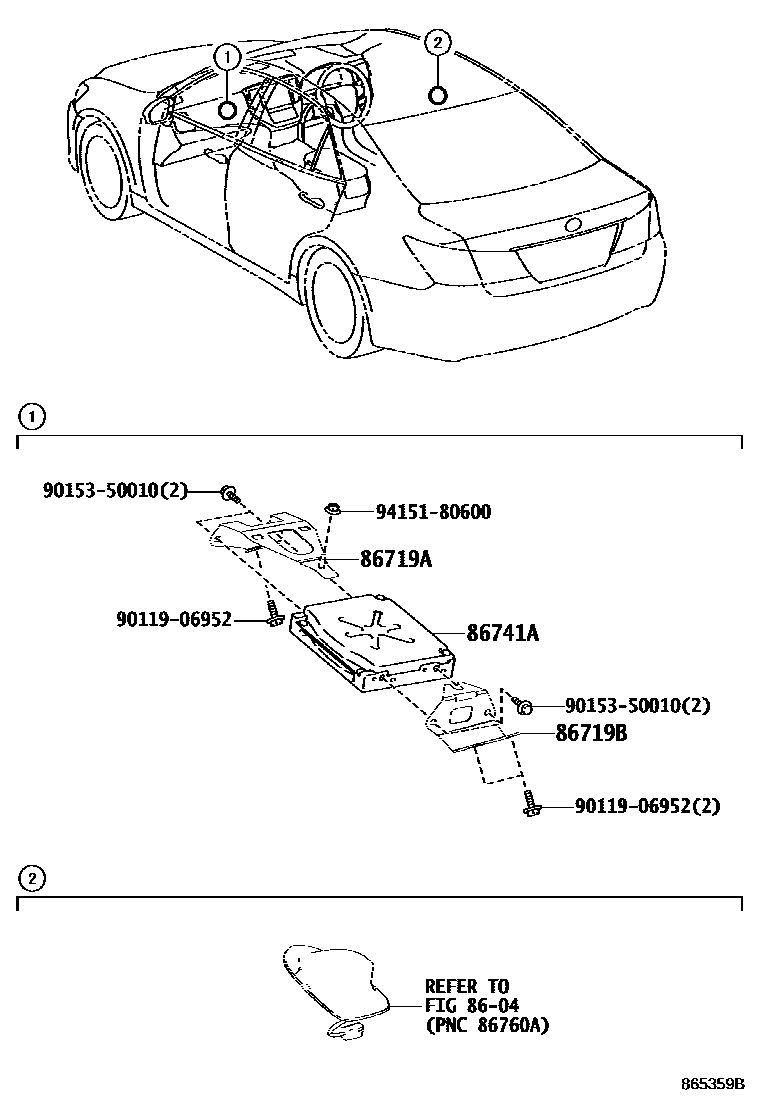 1

2

1

90153-50010(2)

94151-80600

86719A

90119-06952

86741A

90153-50010(2)

86719B

90119-06952(2)

2

REFER TO
FIG 86-04
(PNC 86760A)

865359B