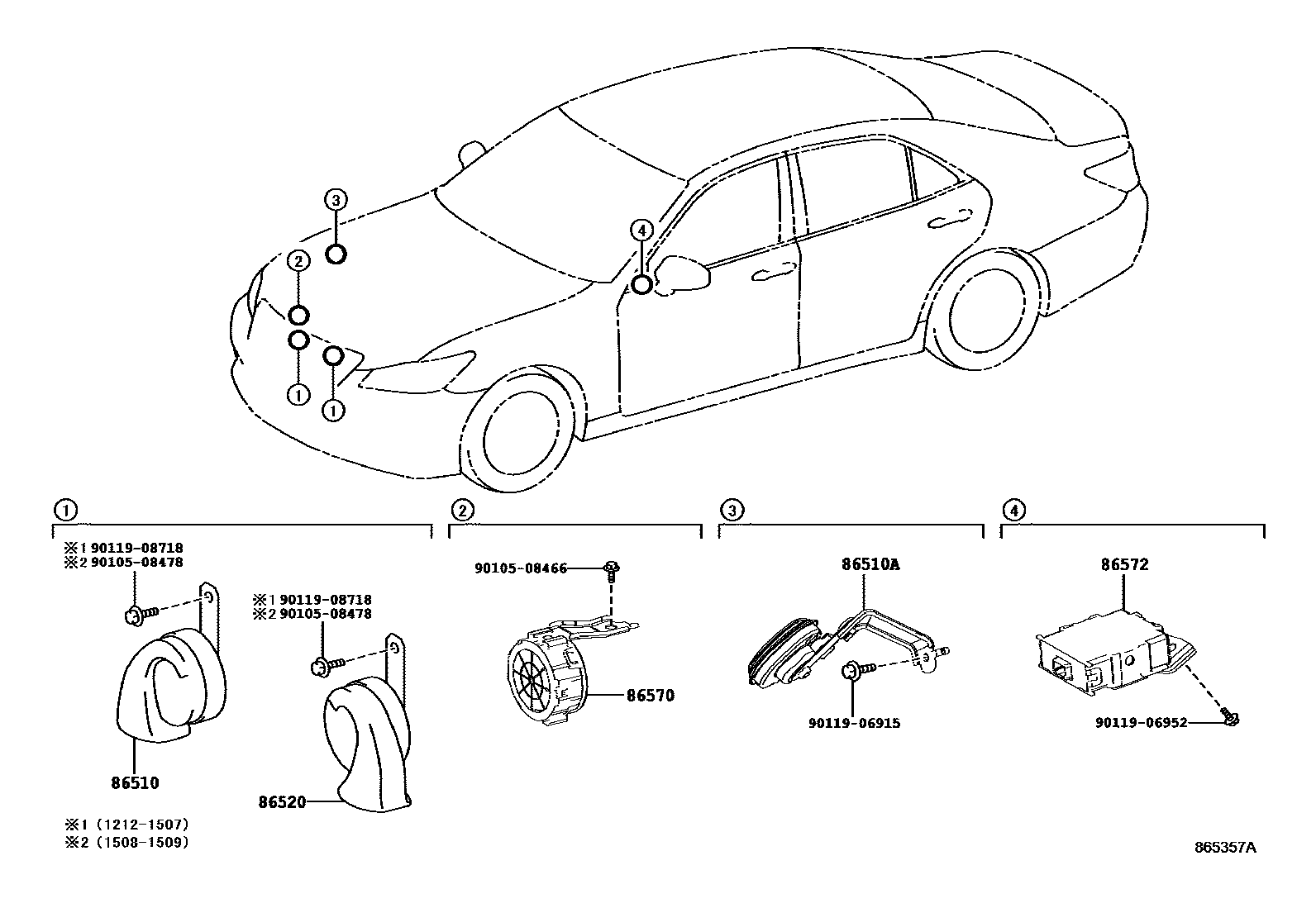 3
2
4
1
1

1
※1 90119-08718
※2 90105-08478
※1 90119-08718
※2 90105-08478
86510
86520
※1 (1212-1507)
※2 (1508-1509)

2
90105-08466
86570

3
86510A
90119-06915

4
86572
90119-06952

865357A