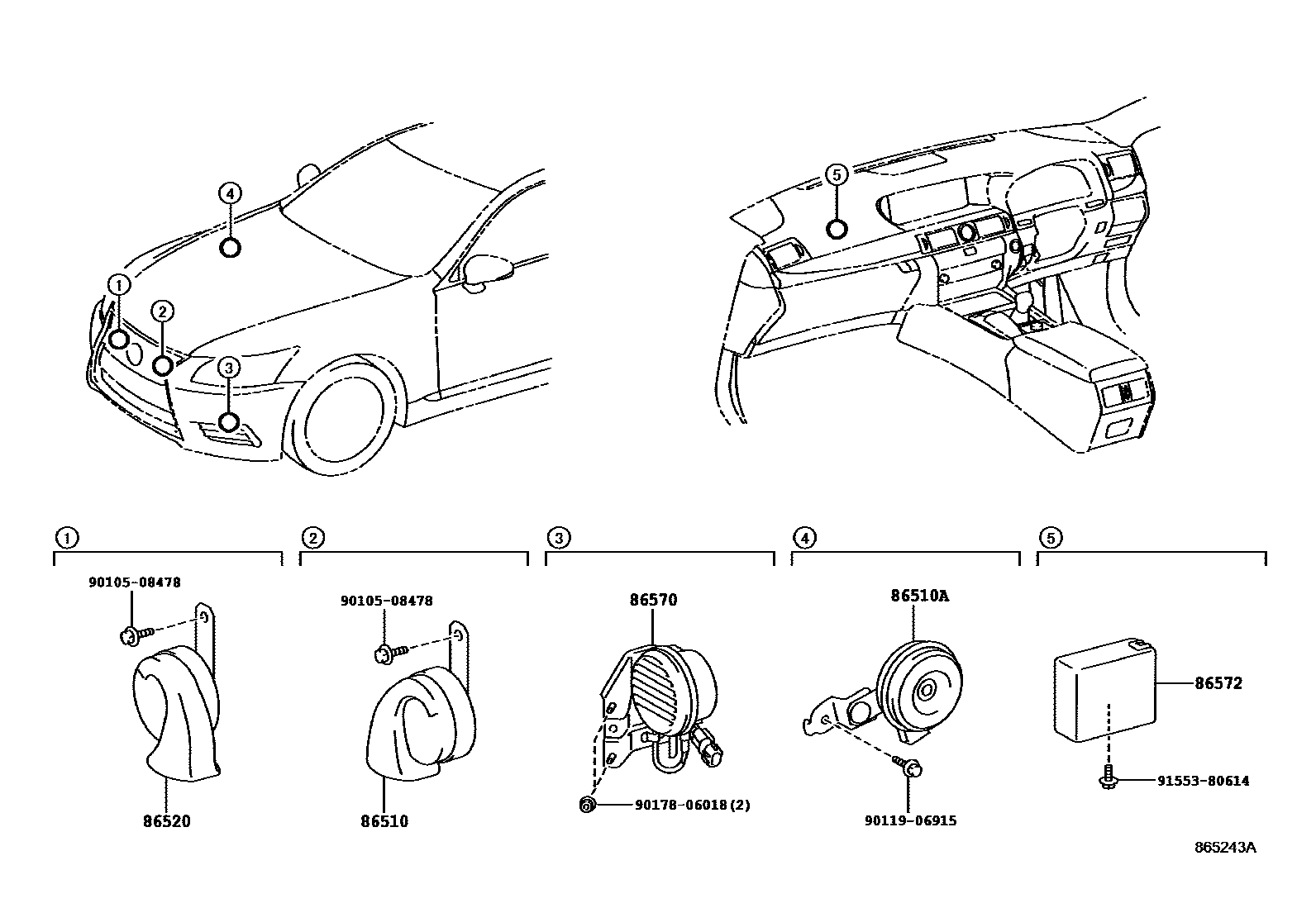 4
1
2
3
5

1
90105-08478
86520

2
90105-08478
86510

3
86570
90178-06018(2)

4
86510A
90119-06915

5
86572
91553-80614

865243A