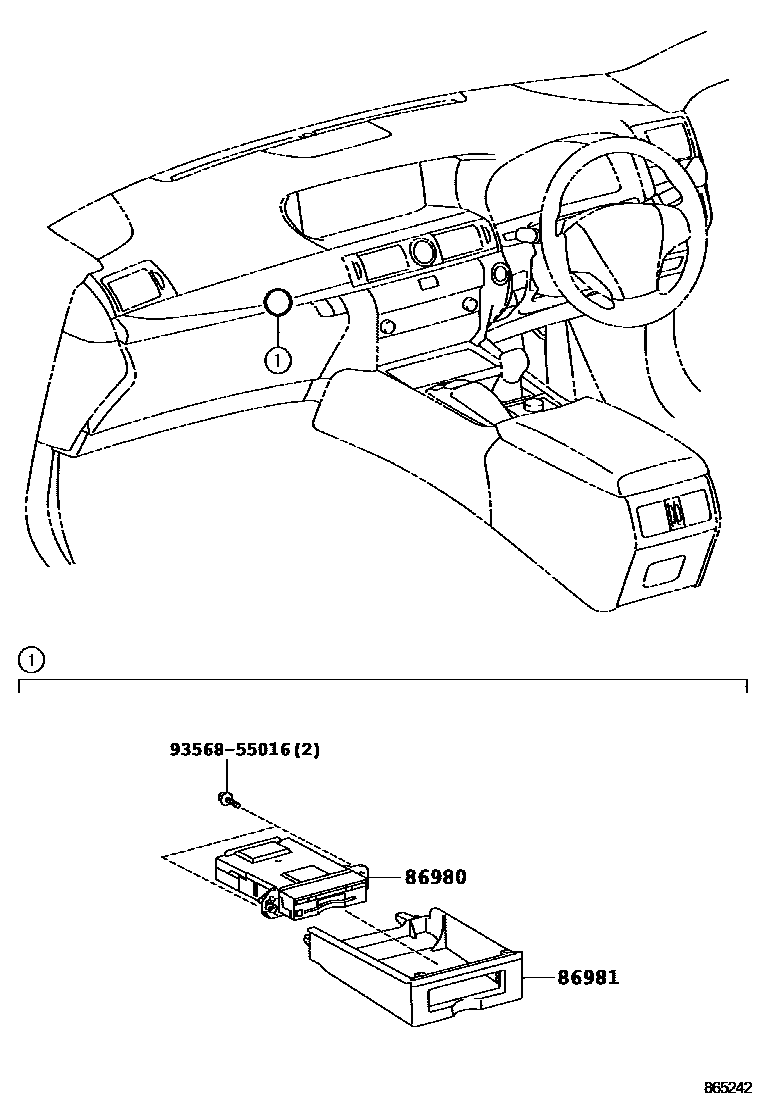 ①

①

93568-55016(2)

86980

86981

865242