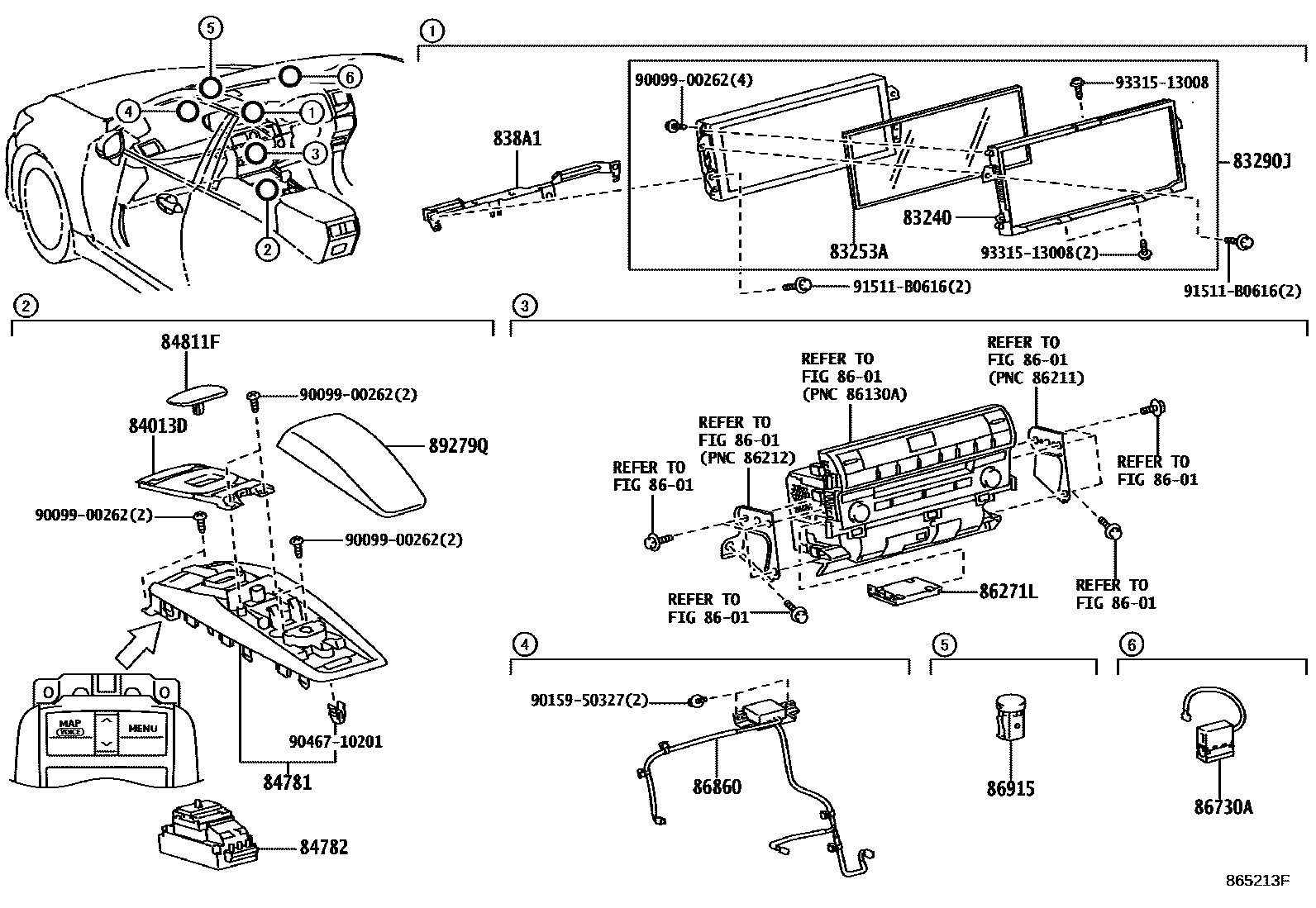 5
6
4
1
3
2

1
90099-00262(4)
93315-13008
838A1
83290J
83240
83253A
93315-13008(2)
91511-B0616(2)
91511-B0616(2)

2
84811F
90099-00262(2)
84013D
89279Q
90099-00262(2)
90099-00262(2)
MAP (VOICE)
MENU
90467-10201
84781
84782

3
REFER TO FIG 86-01 (PNC 86211)
REFER TO FIG 86-01 (PNC 86130A)
REFER TO FIG 86-01 (PNC 86212)
REFER TO FIG 86-01
REFER TO FIG 86-01
REFER TO FIG 86-01
86271L
REFER TO FIG 86-01

4
90159-50327(2)
86860

5
86915

6
86730A

865213F