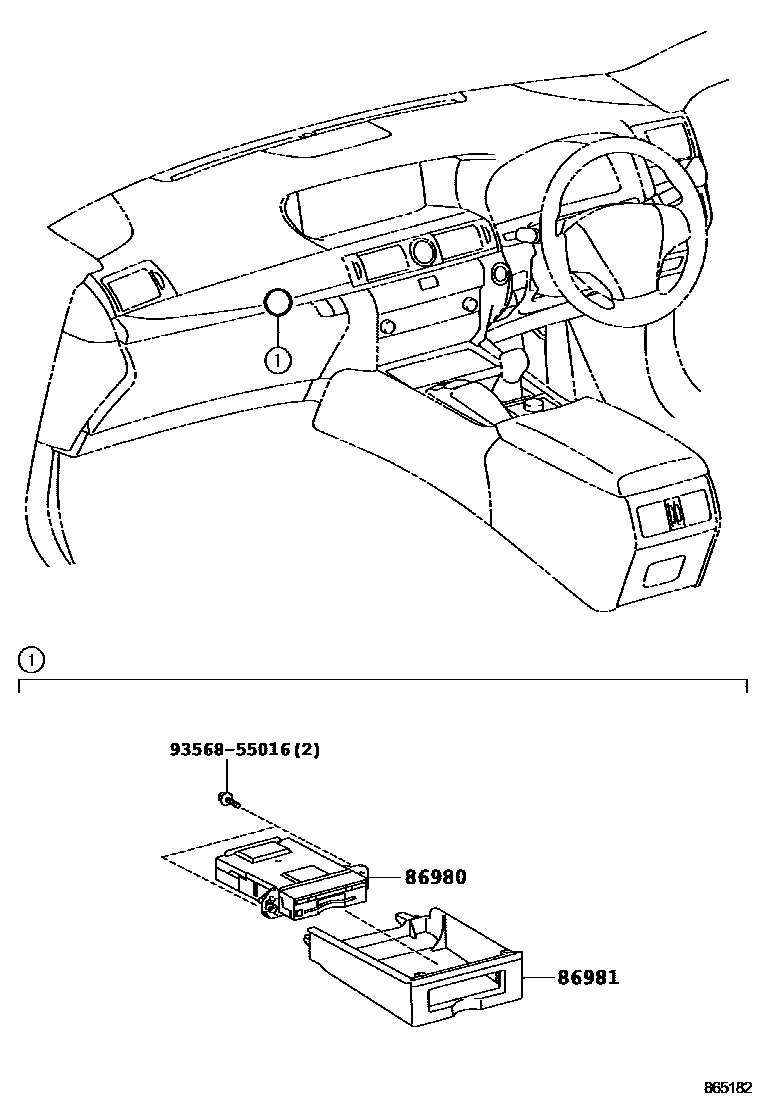 ①

①

93568-55016(2)

86980

86981

865182