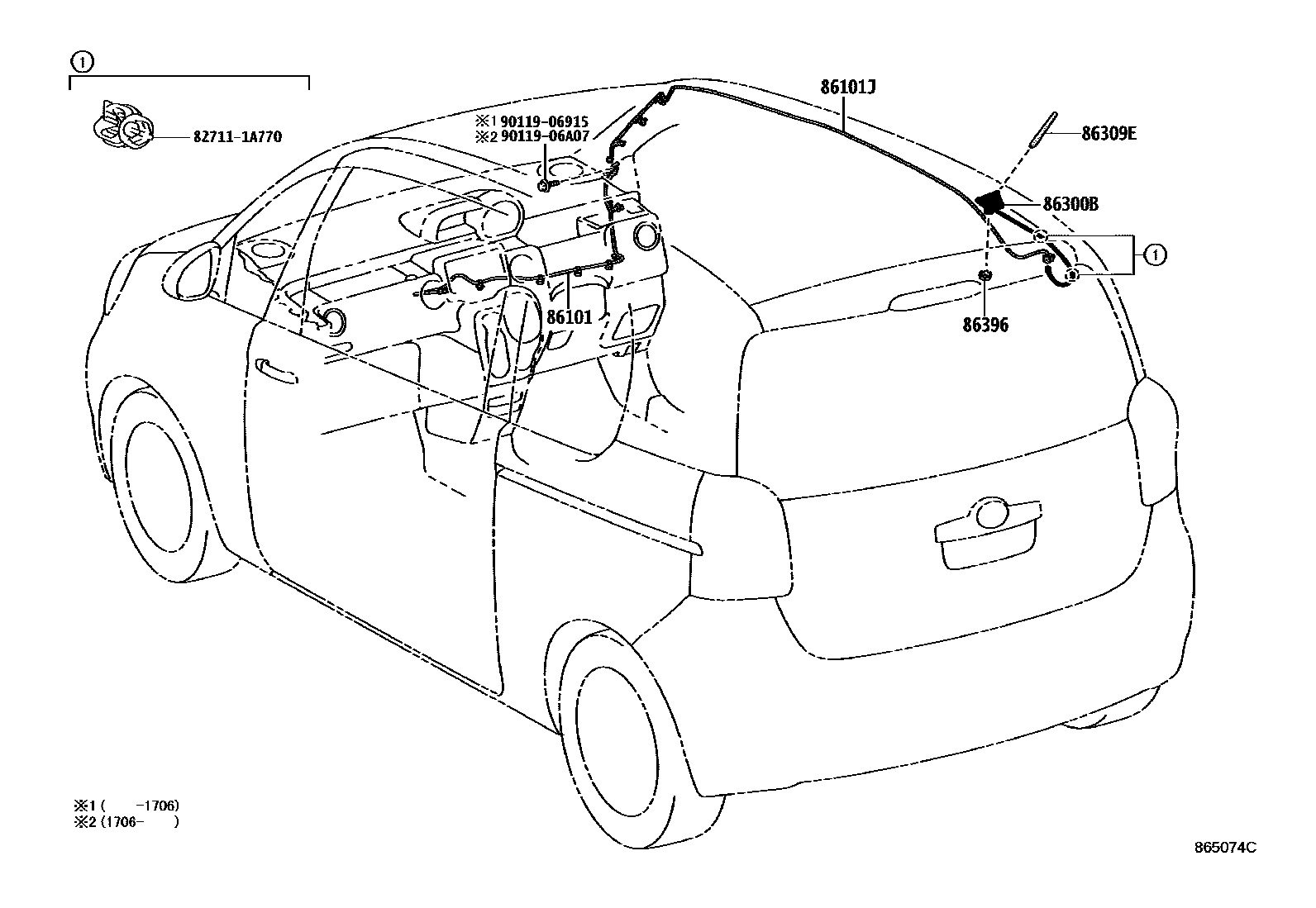 ①

82711-1A770

※1 90119-06915
※2 90119-06A07

86101J

86309E

86300B

①

86396

86101

※1 (　　-1706)
※2 (1706-　　)

865074C