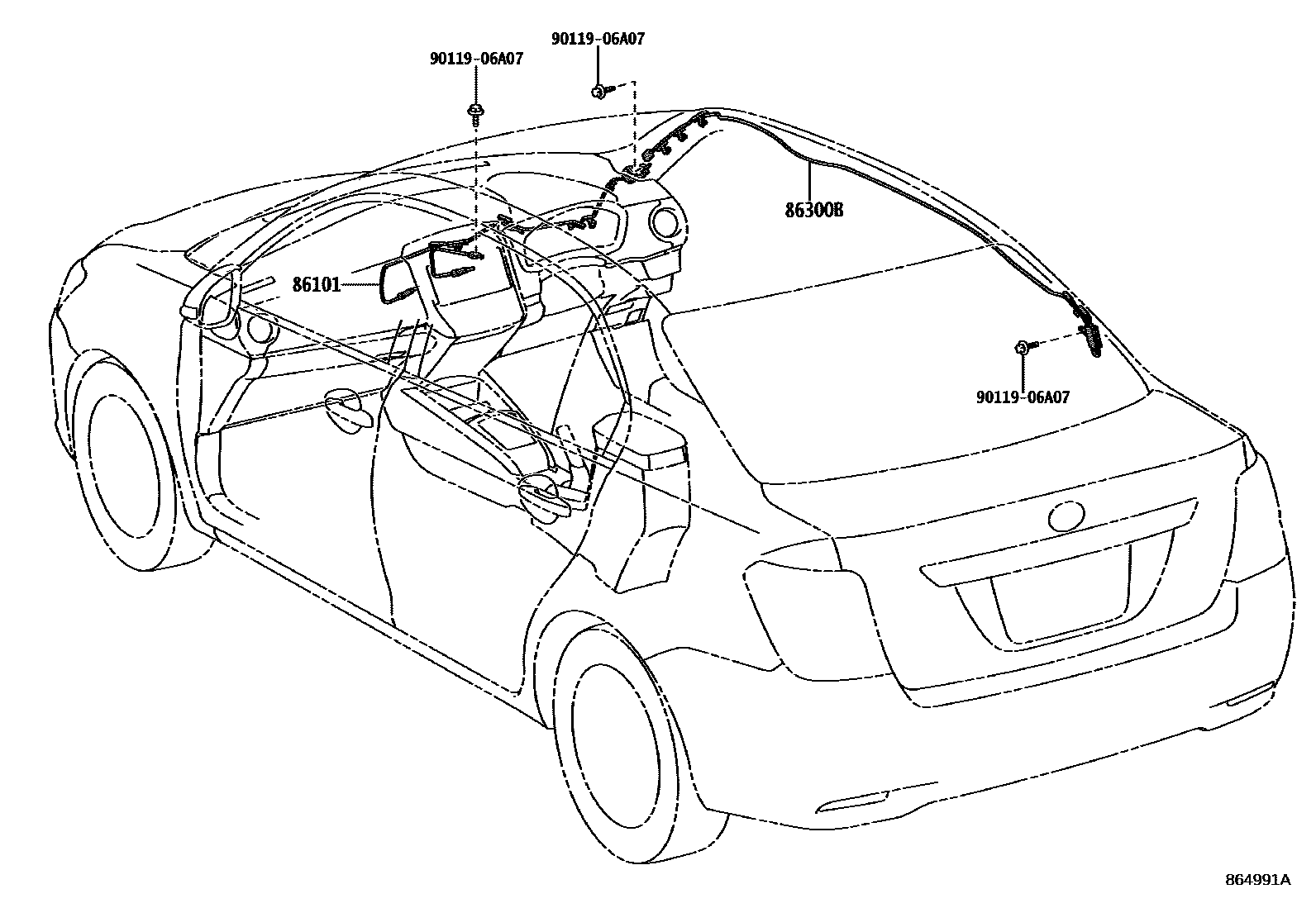 90119-06A07
90119-06A07
86300B
86101
90119-06A07
864991A