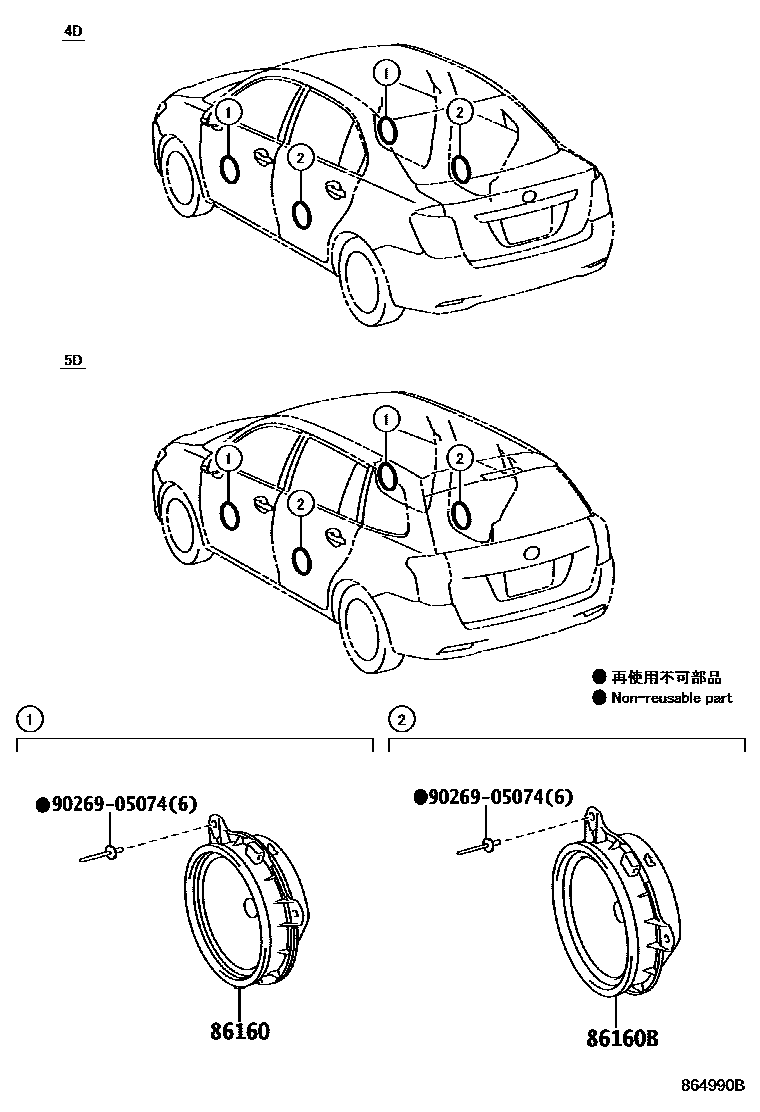 4D

1
2
1
2

5D

1
2
1
2

● 再使用不可部品
● Non-reusable part

1

●90269-05074(6)

86160

2

●90269-05074(6)

86160B

864990B