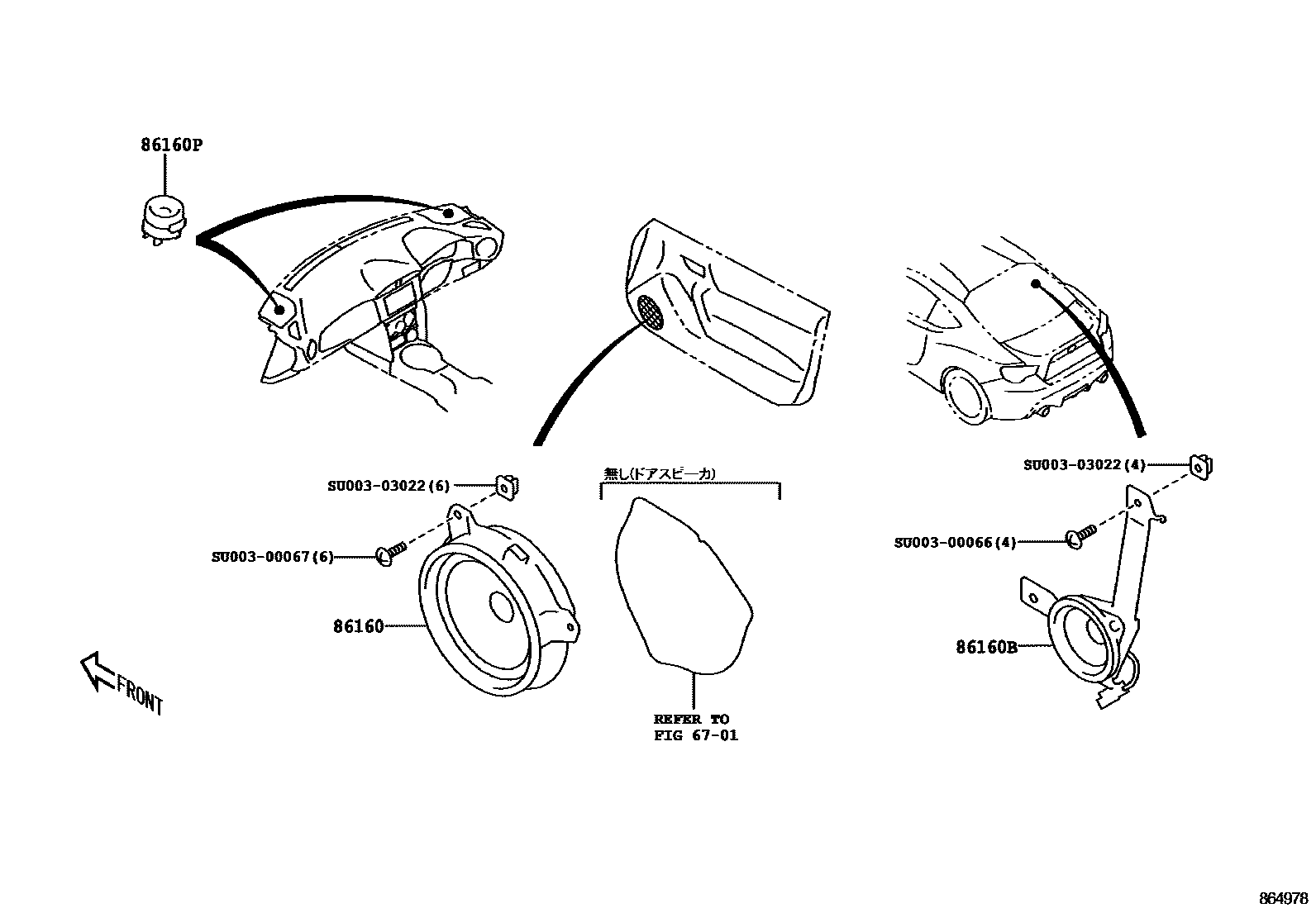 86160P

SU003-03022(6)

SU003-00067(6)

86160

FRONT

無し(ドアスピーカ)

REFER TO
FIG 67-01

SU003-03022(4)

SU003-00066(4)

86160B

864978