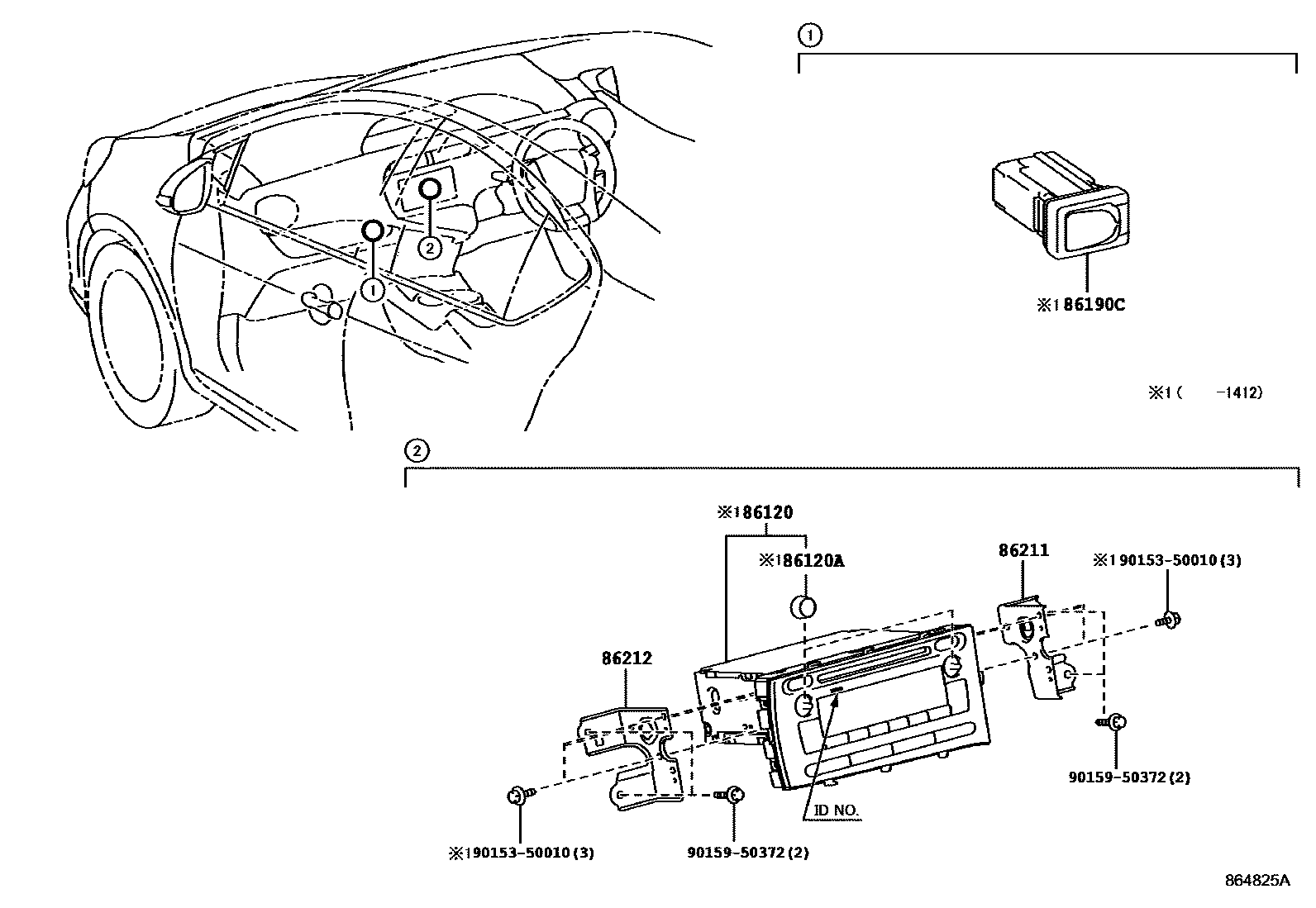 ①

②

①

※1 86190C

※1 (    -1412)

②

※1 86120

※1 86120A

86211

※1 90153-50010 (3)

86212

90159-50372 (2)

ID NO.

※1 90153-50010 (3)

90159-50372 (2)

864825A