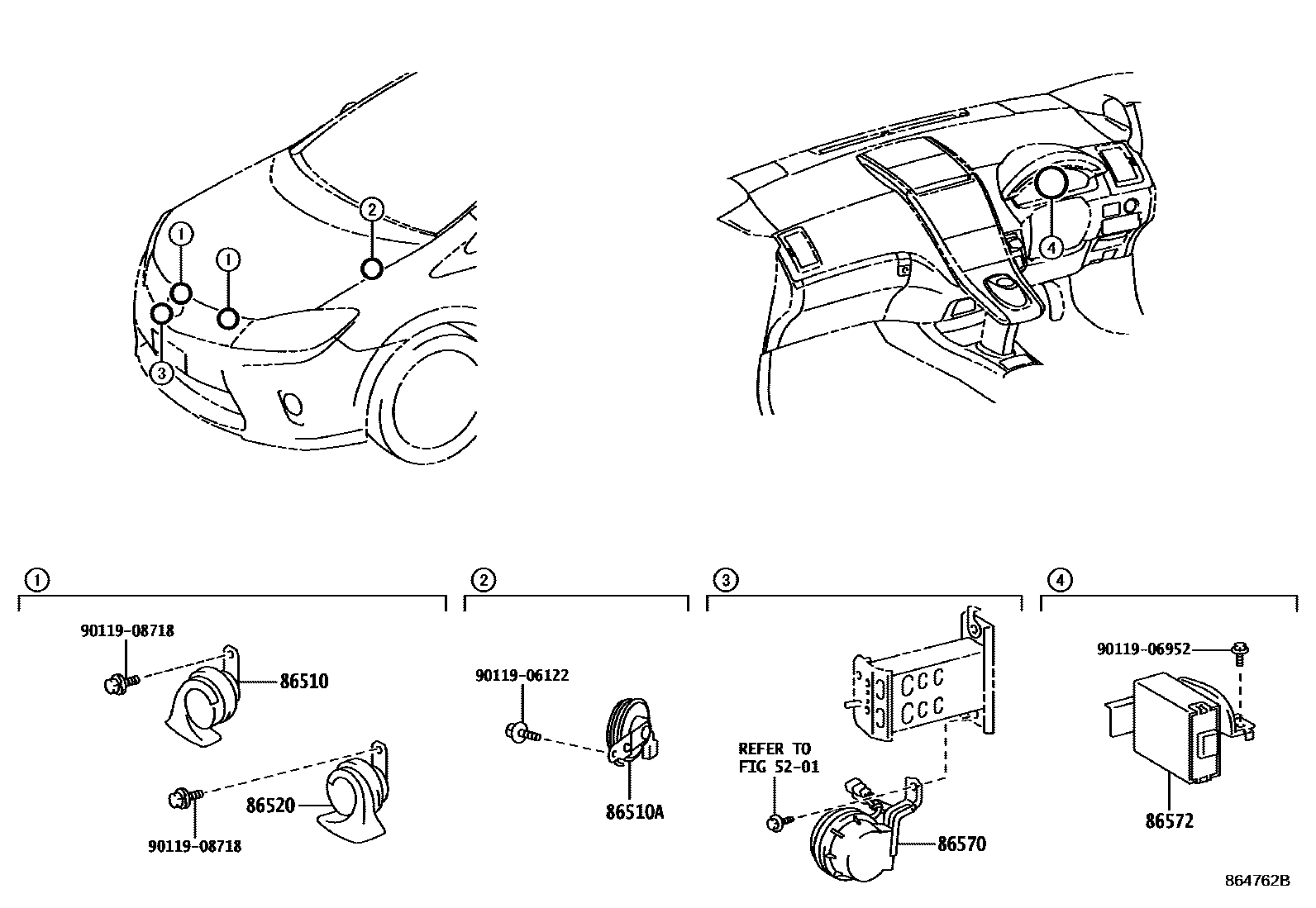 1
1
2
3
4

1
90119-08718
86510
86520
90119-08718

2
90119-06122
86510A

3
REFER TO
FIG 52-01
86570

4
90119-06952
86572

864762B