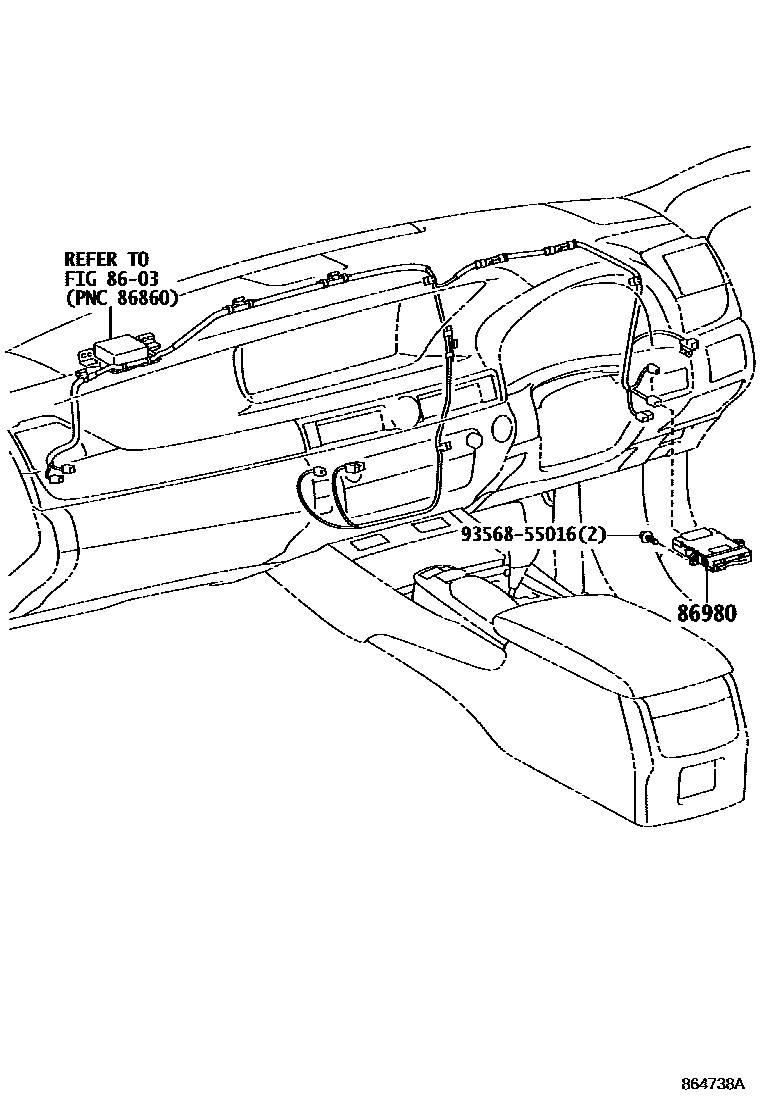 REFER TO
FIG 86-03
(PNC 86860)

93568-55016(2)

86980

864738A