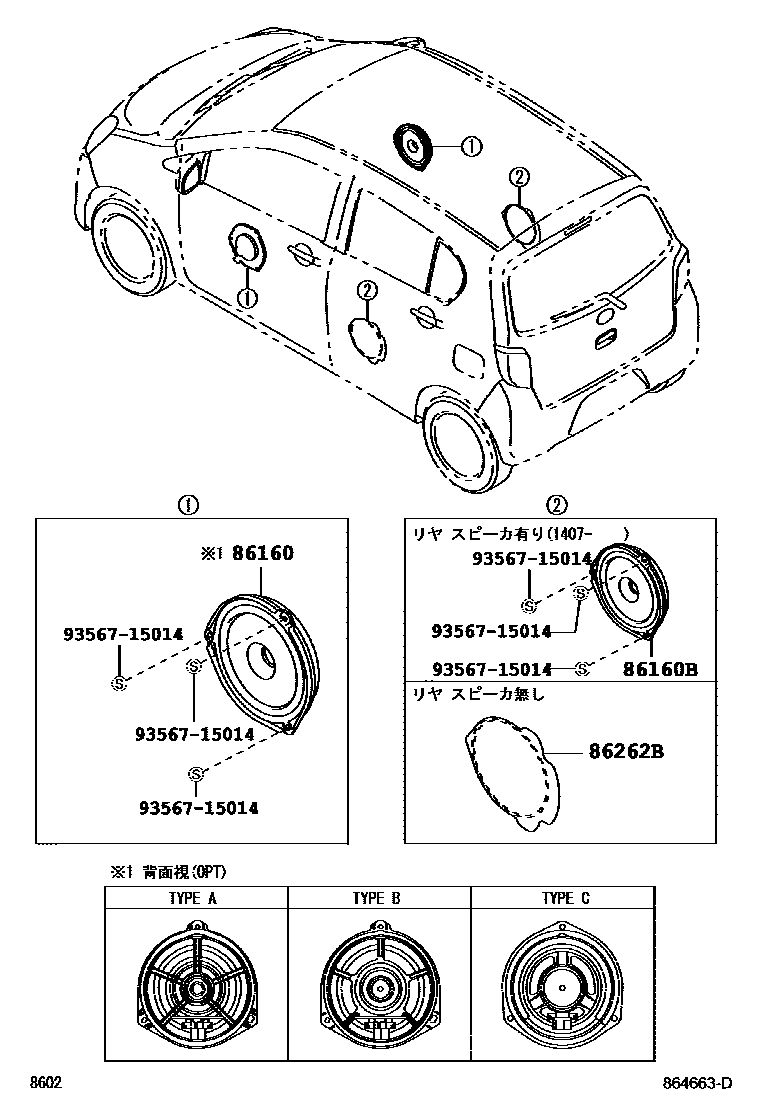 ①
②
①
②

①
※1 86160
93567-15014
93567-15014
93567-15014

②
リヤ スピーカ有り(1407- )
93567-15014
93567-15014
93567-15014
86160B
リヤ スピーカ無し
86262B

※1 背面視(OPT)

| TYPE A | TYPE B | TYPE C |
|---|---|---|
| | | |

8602
864663-D