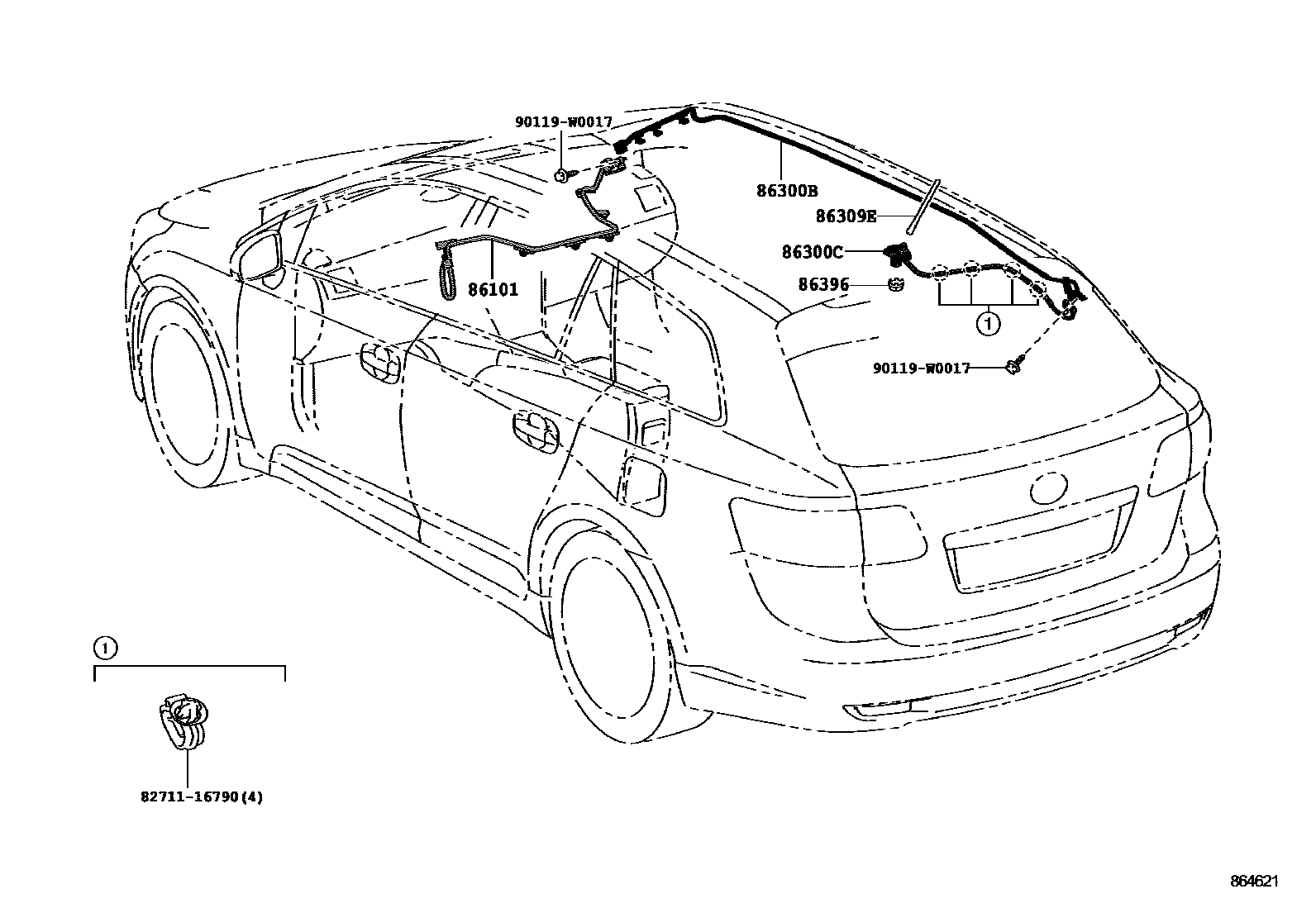 90119-W0017

86300B

86309E

86300C

86396

86101

1

90119-W0017

1

82711-16790(4)

864621