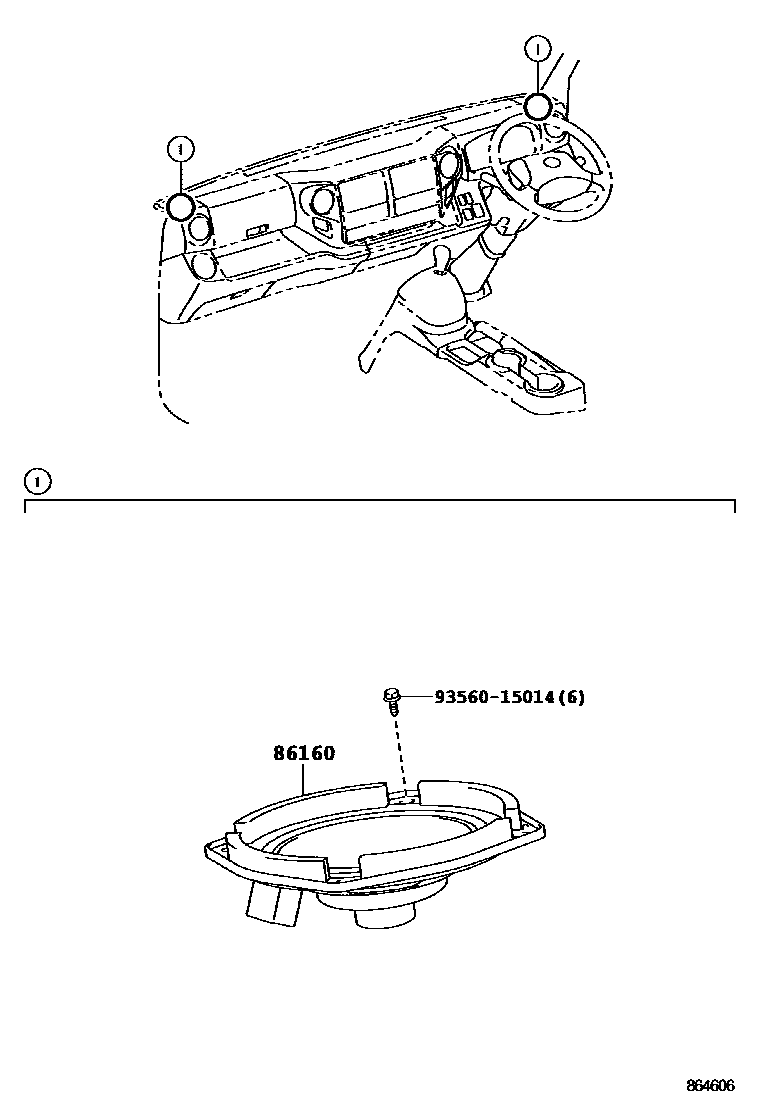 1
1
1
93560-15014(6)
86160
864606