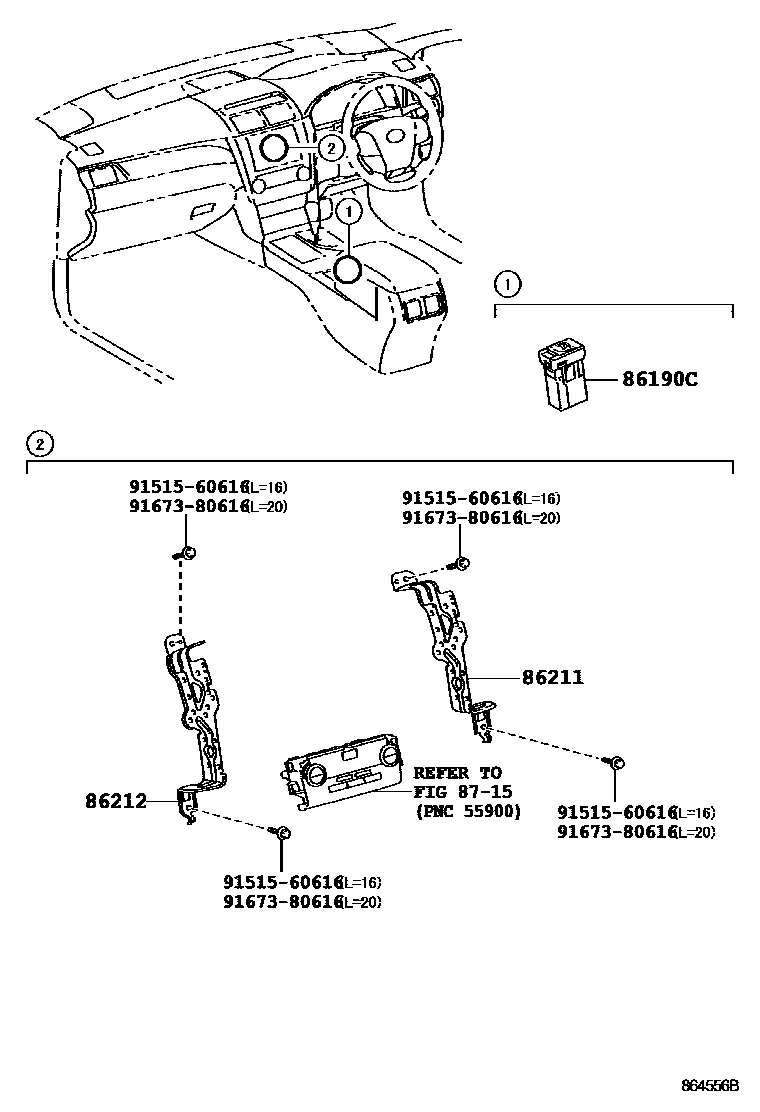 2

1

1

86190C

2

91515-60616(L=16)
91673-80616(L=20)

91515-60616(L=16)
91673-80616(L=20)

86211

86212

REFER TO
FIG 87-15
(PNC 55900)

91515-60616(L=16)
91673-80616(L=20)

91515-60616(L=16)
91673-80616(L=20)

864556B