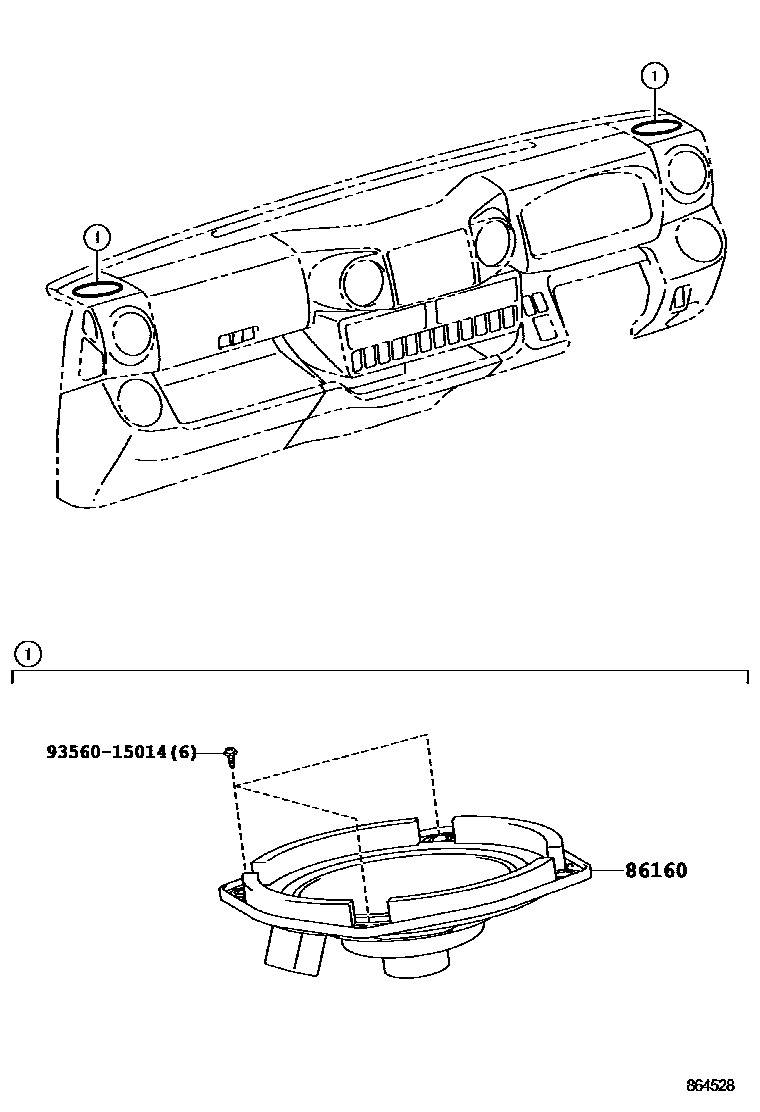 1
1
1
93560-15014(6)
86160
864528