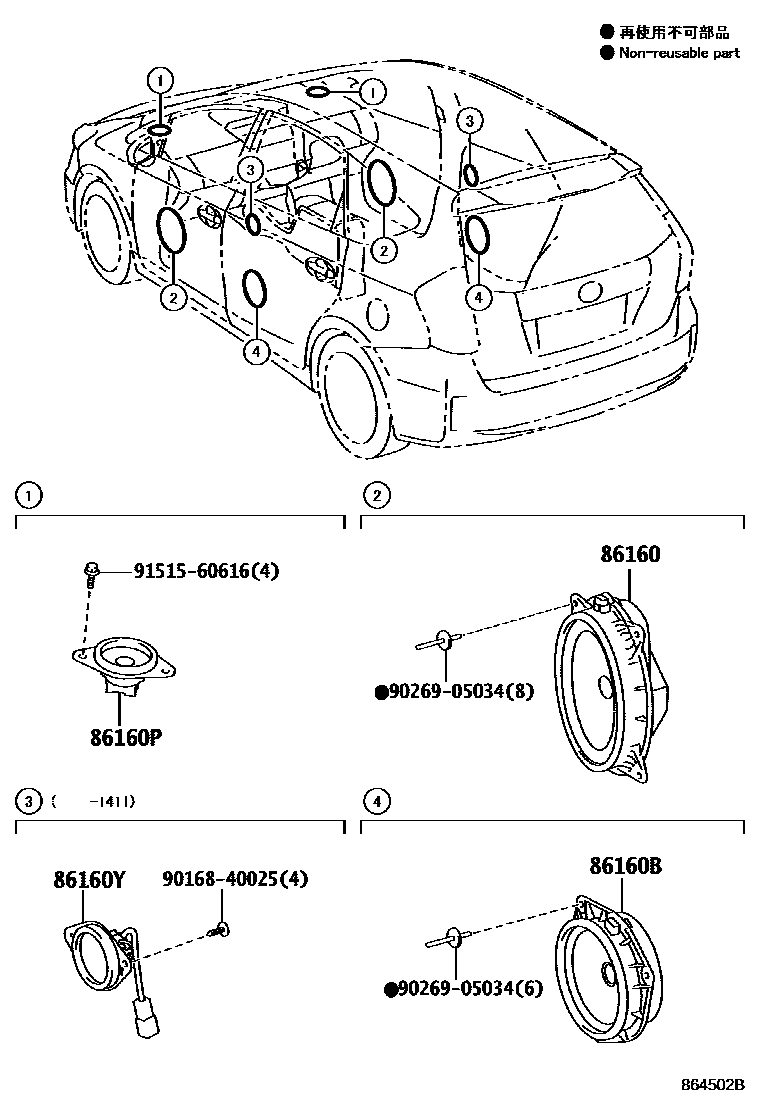 ● 再使用不可部品
● Non-reusable part

1
1
3
3
2
2
4
4

1

91515-60616(4)

86160P

2

86160

●90269-05034(8)

3 (     -1411)

86160Y

90168-40025(4)

4

86160B

●90269-05034(6)

864502B