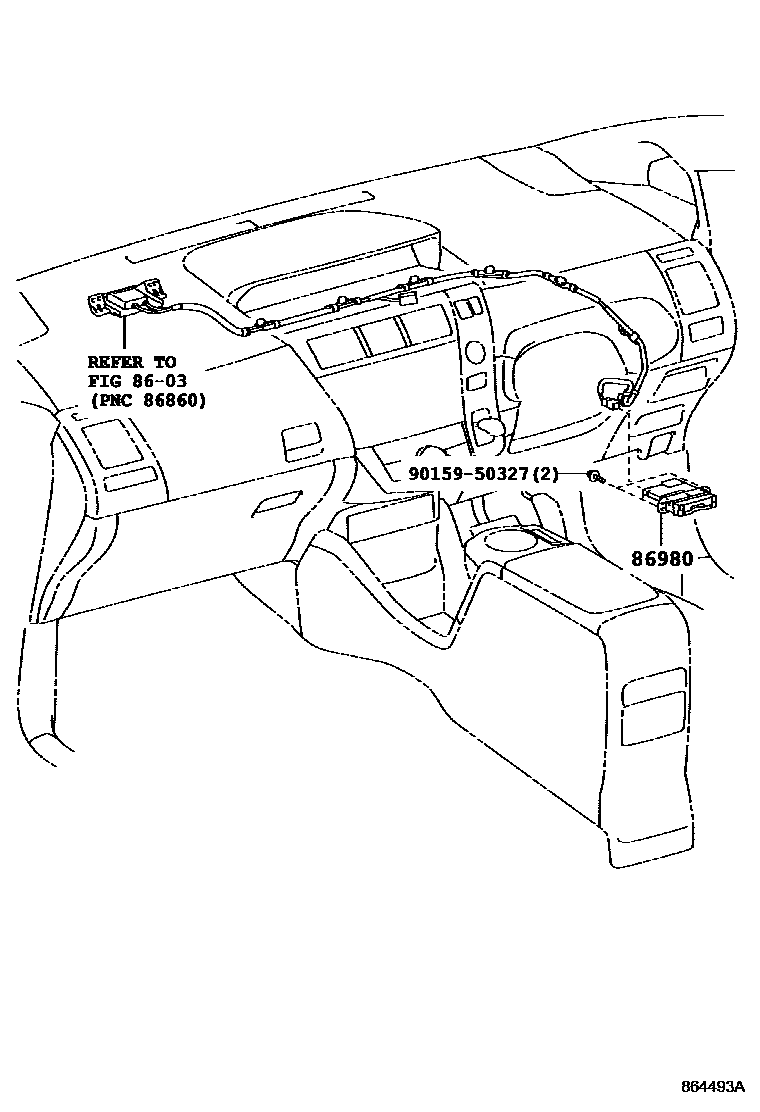 REFER TO
FIG 86-03
(PNC 86860)

90159-50327(2)

86980

864493A