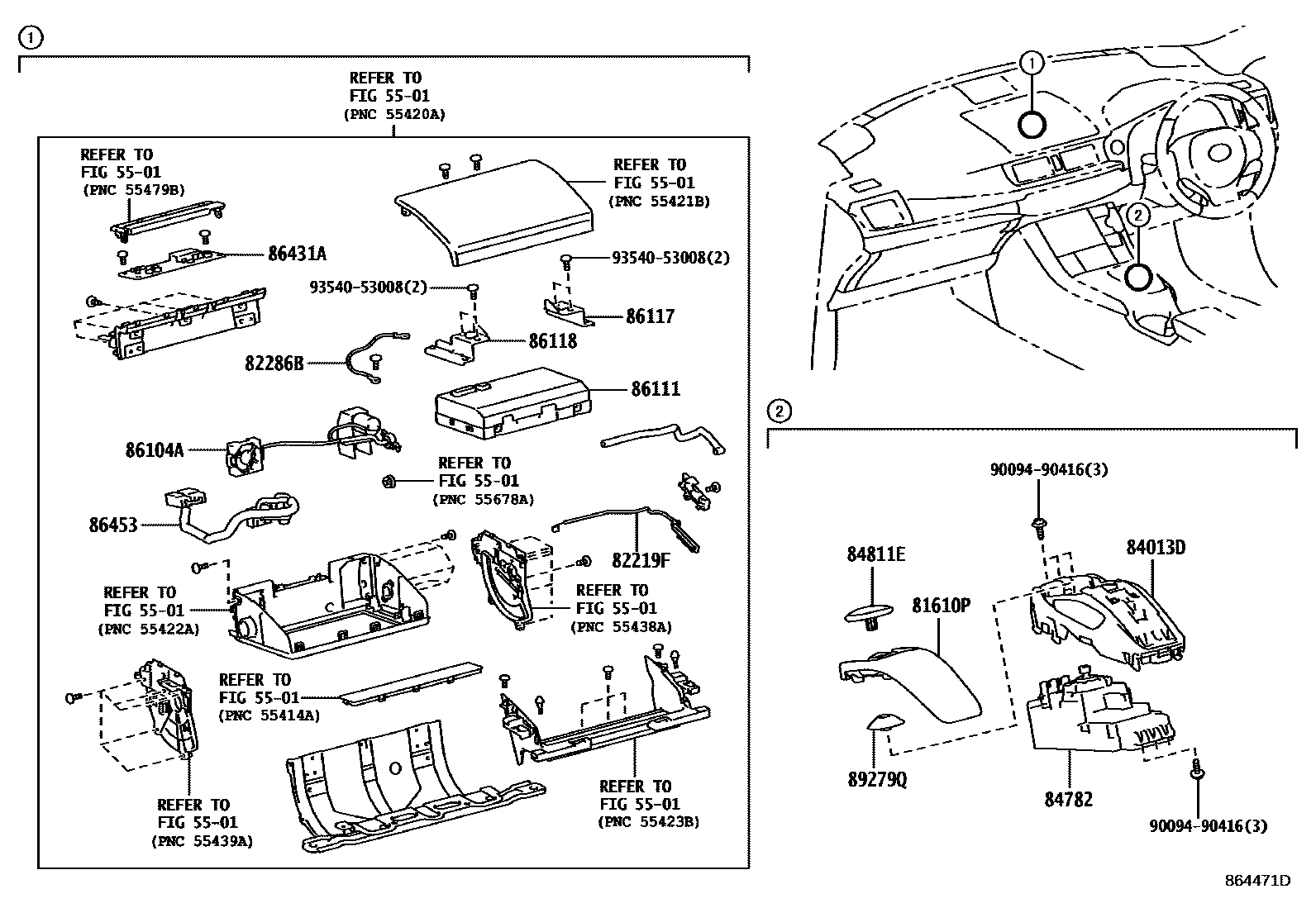 1

REFER TO FIG 55-01 (PNC 55420A)

REFER TO FIG 55-01 (PNC 55479B)

REFER TO FIG 55-01 (PNC 55421B)

86431A

93540-53008(2)

93540-53008(2)

86117

86118

82286B

86111

86104A

REFER TO FIG 55-01 (PNC 55678A)

86453

82219F

REFER TO FIG 55-01 (PNC 55422A)

REFER TO FIG 55-01 (PNC 55438A)

REFER TO FIG 55-01 (PNC 55414A)

REFER TO FIG 55-01 (PNC 55439A)

REFER TO FIG 55-01 (PNC 55423B)

1

2

2

90094-90416(3)

84811E

84013D

81610P

89279Q

84782

90094-90416(3)

864471D