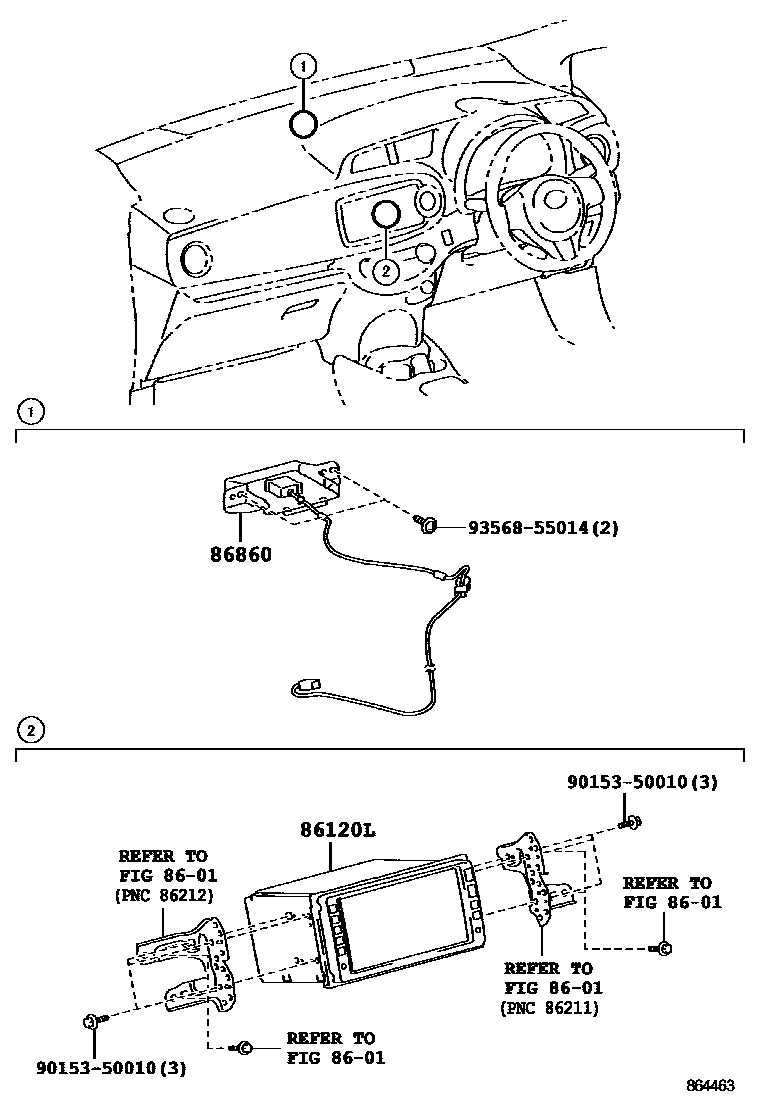 1

2

1

86860

93568-55014(2)

2

90153-50010(3)

86120L

REFER TO
FIG 86-01
(PNC 86212)

REFER TO
FIG 86-01

REFER TO
FIG 86-01
(PNC 86211)

REFER TO
FIG 86-01

90153-50010(3)

864463