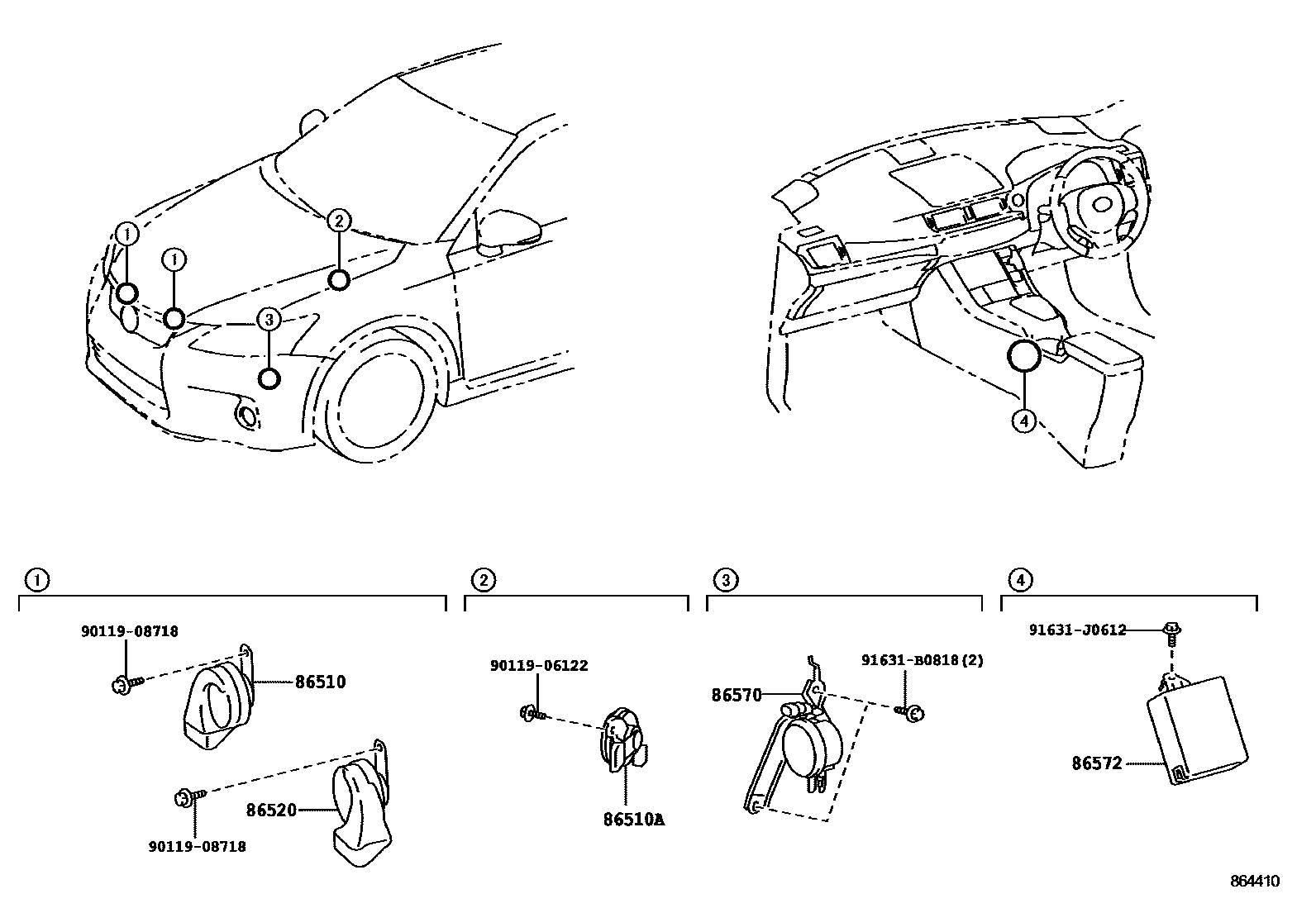 1
1
2
3
4

1
90119-08718
86510
86520
90119-08718

2
90119-06122
86510A

3
86570
91631-B0818(2)

4
91631-J0612
86572

864410