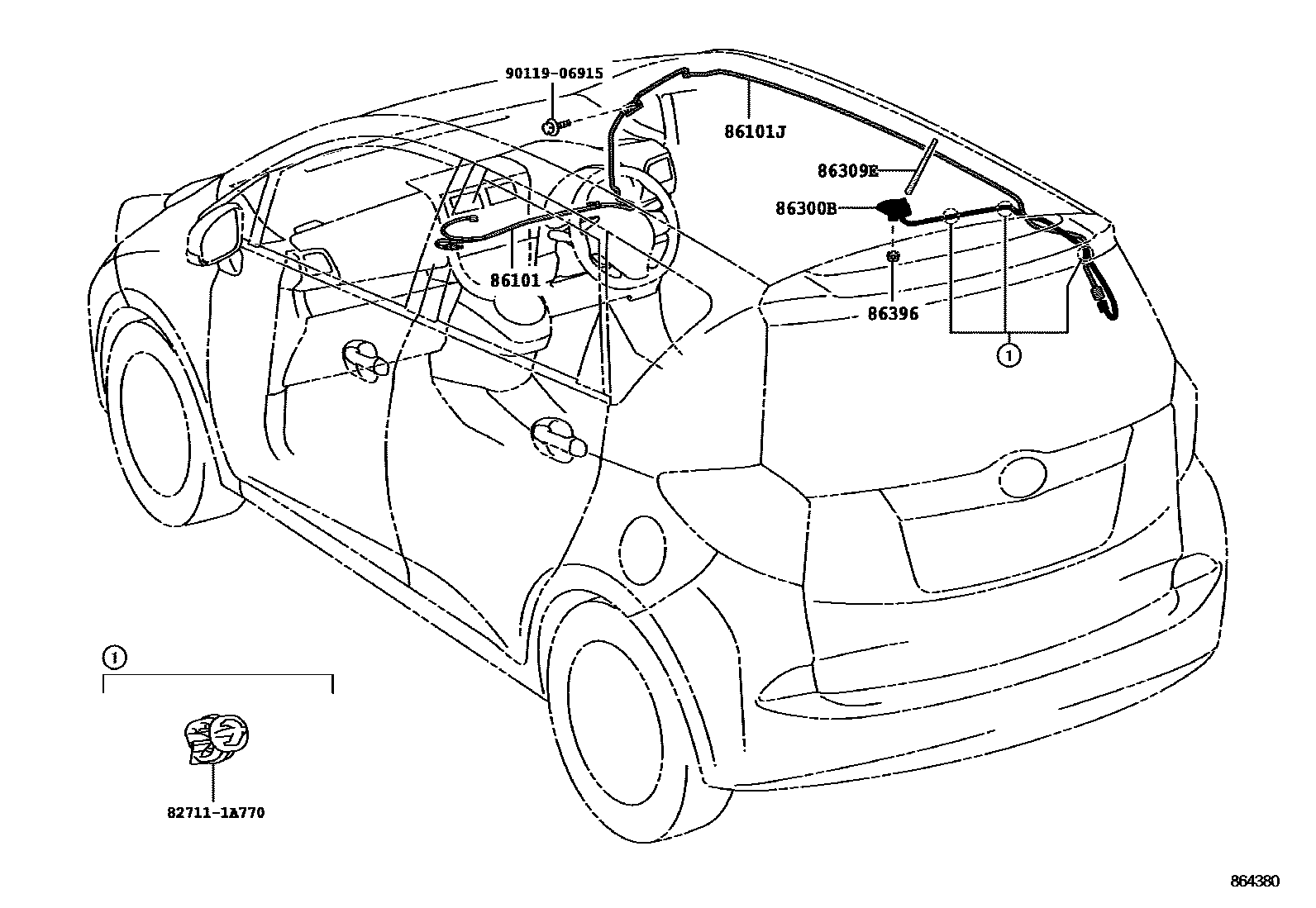 90119-06915

86101J

86309E

86300B

86101

86396

①

①

82711-1A770

864380