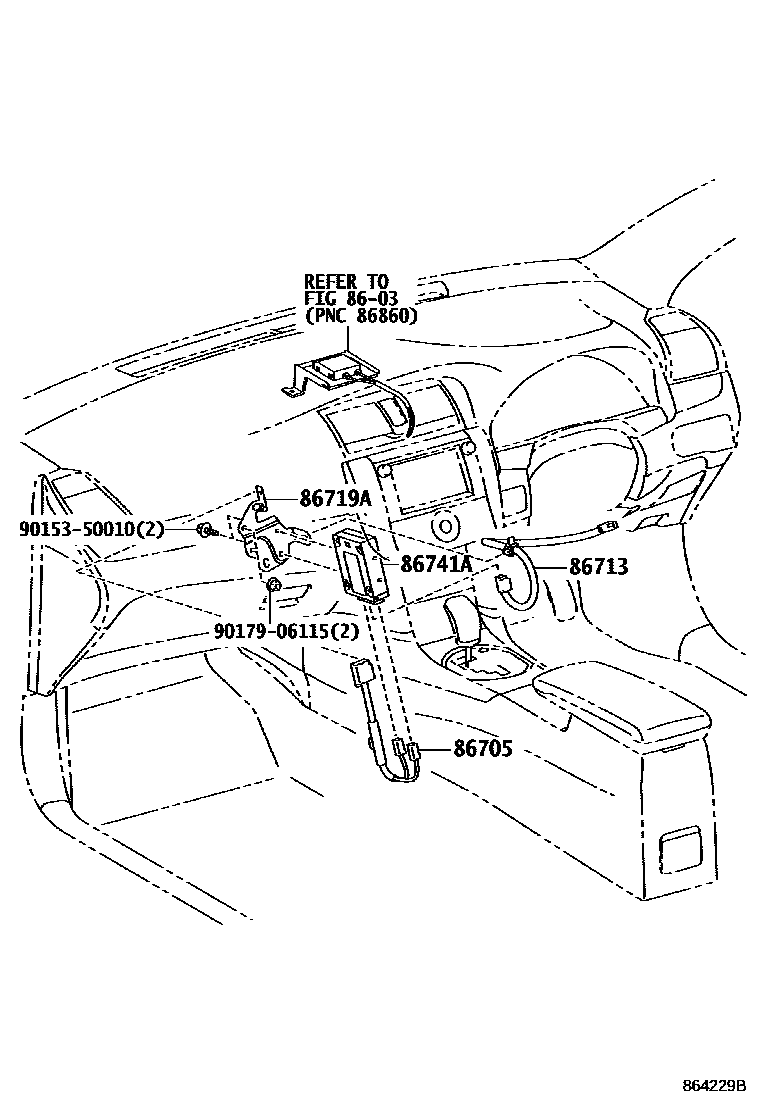 REFER TO
FIG 86-03
(PNC 86860)

86719A

90153-50010(2)

86741A

86713

90179-06115(2)

86705

864229B