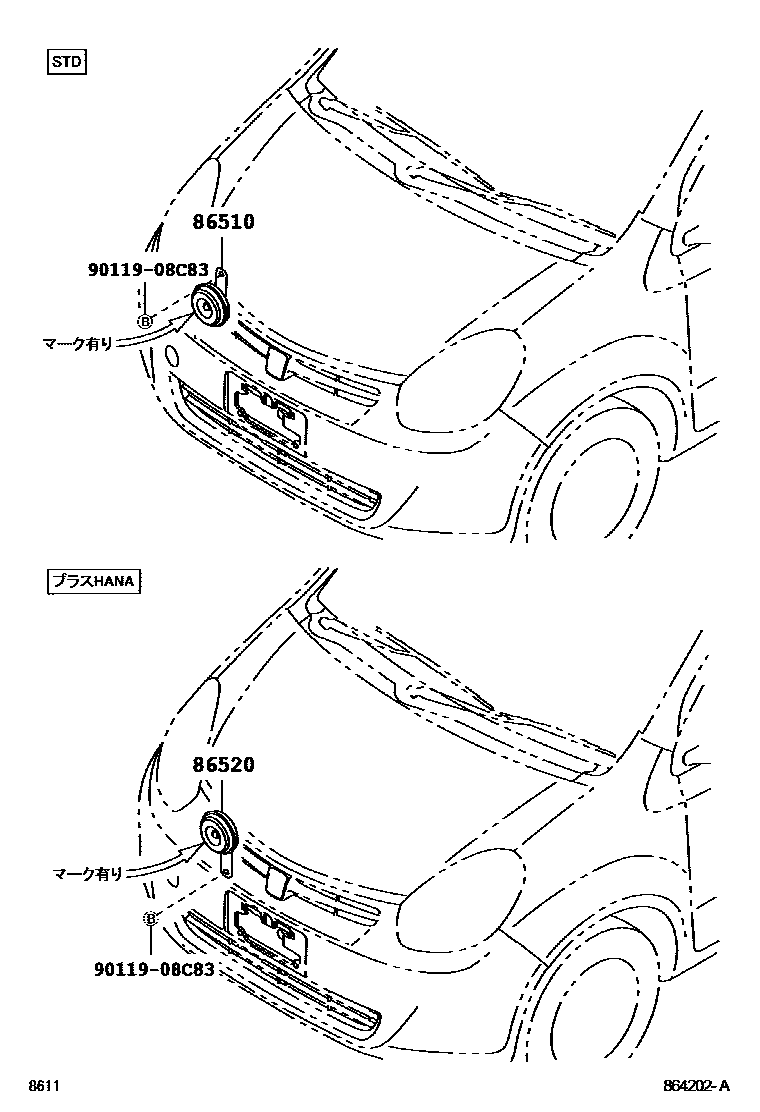 STD

86510

90119-08C83

Ⓑ

マーク有り

プラスHANA

86520

マーク有り

Ⓑ

90119-08C83

8611

864202-A