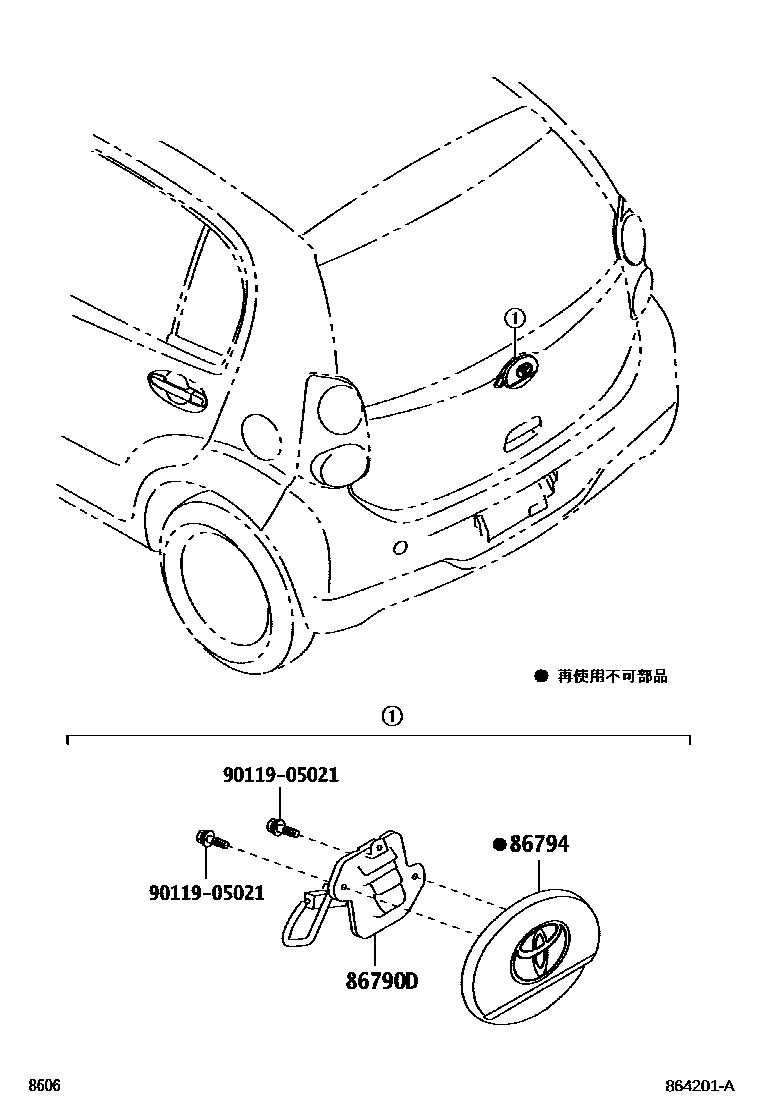 ①

● 再使用不可部品

①

90119-05021

90119-05021

●86794

86790D

8606

864201-A