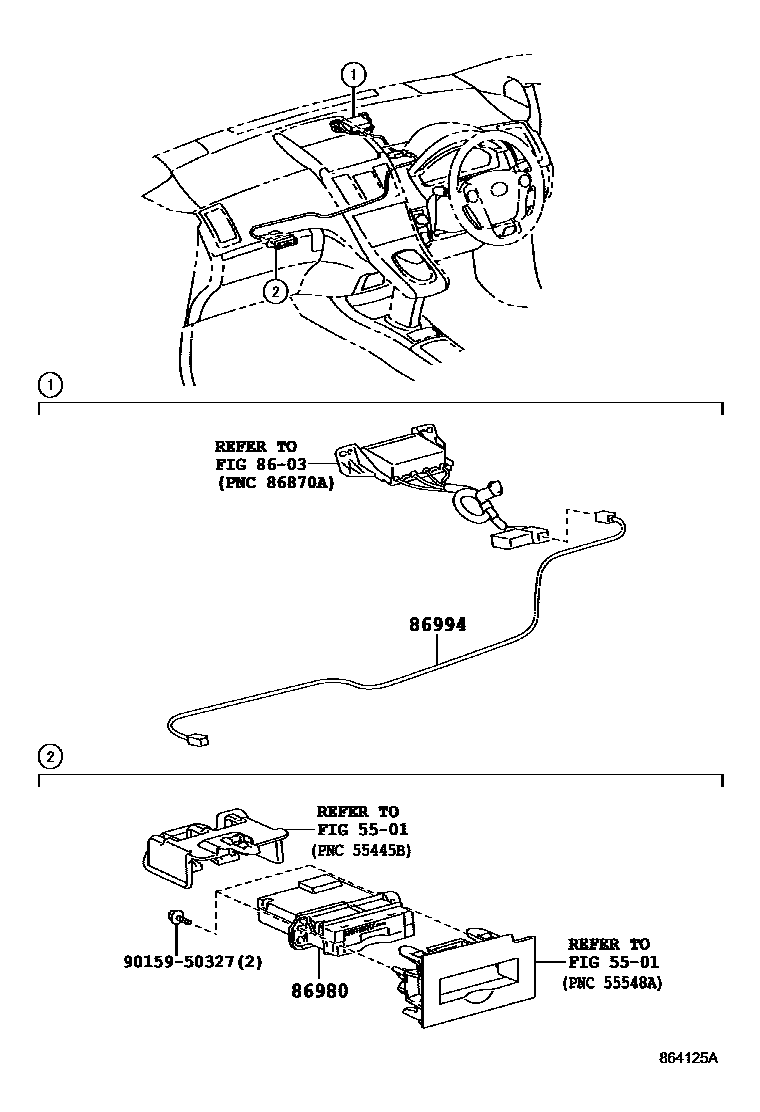 1

2

1

REFER TO
FIG 86-03
(PNC 86870A)

86994

2

REFER TO
FIG 55-01
(PNC 55445B)

90159-50327(2)

86980

REFER TO
FIG 55-01
(PNC 55548A)

864125A